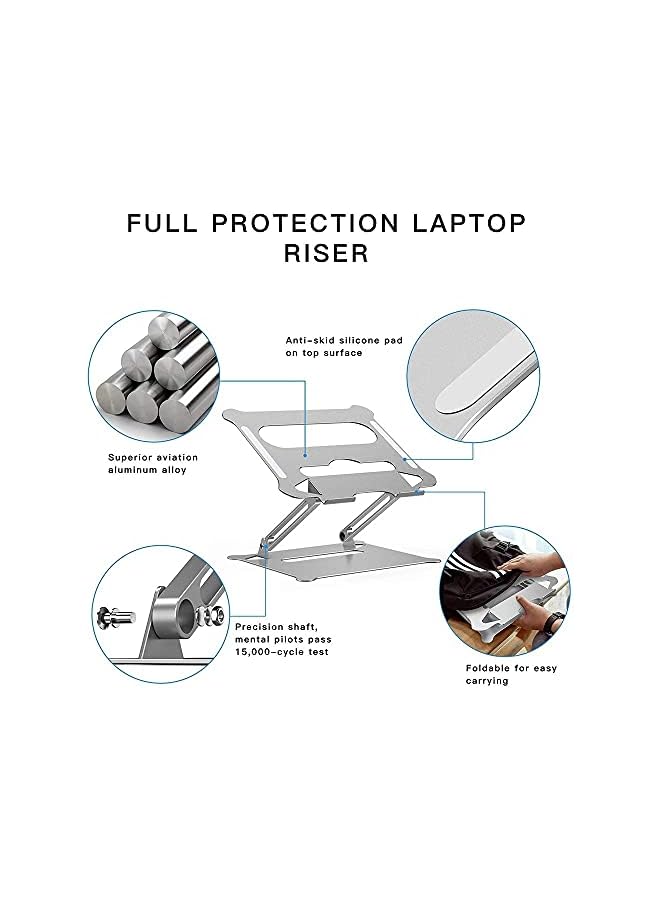 FULL PROTECTION LAPTOP RISER

Anti-skid silicone pad on top surface

Superior aviation aluminum alloy

Precision shaft, mental pilots pass 15,000-cycle test

Foldable for easy carrying