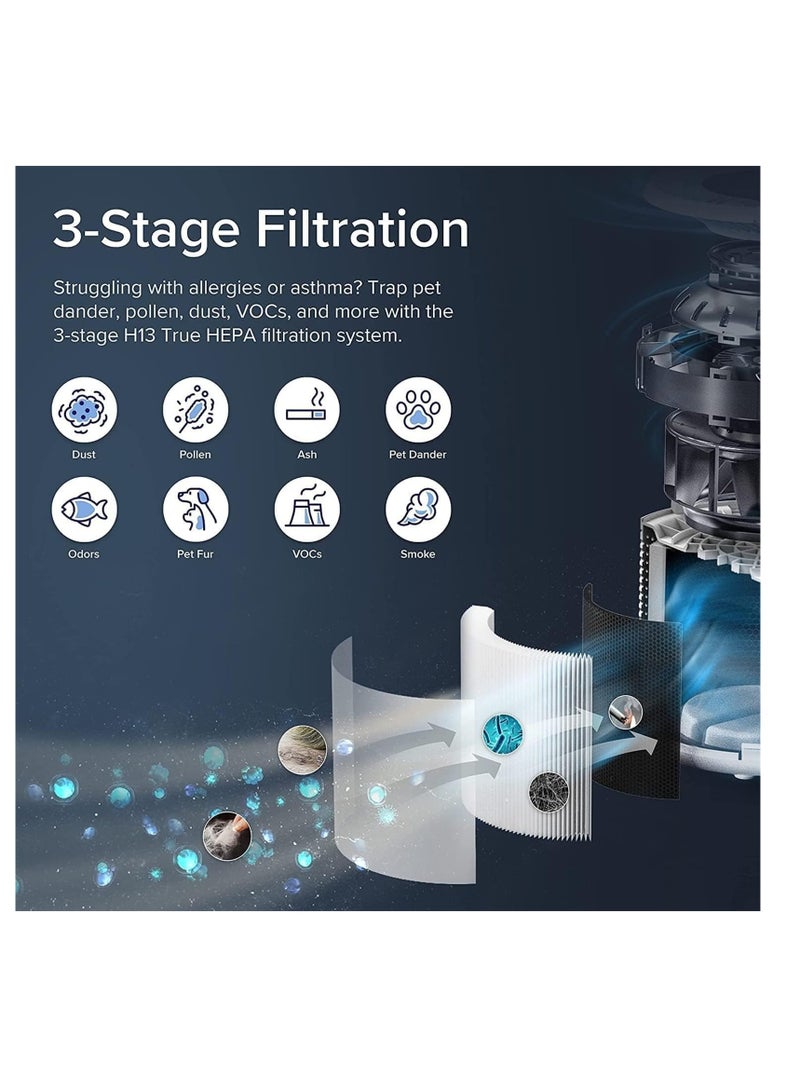 3-Stage Filtration

Struggling with allergies or asthma? Trap pet dander, pollen, dust, VOCs, and more with the 3-stage H13 True HEPA filtration system.

Dust
Pollen
Ash
Pet Dander
Odors
Pet Fur
VOCs
Smoke