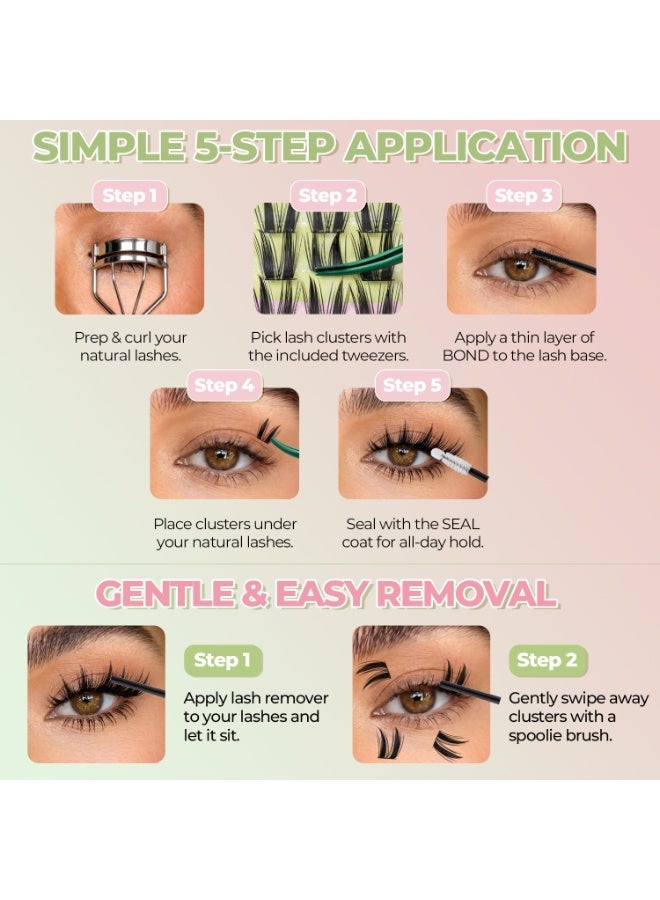 SIMPLE 5-STEP APPLICATION

Step 1

Prep & curl your natural lashes.

Step 2

Pick lash clusters with the included tweezers.

Step 3

Apply a thin layer of BOND to the lash base.

Step 4

Place clusters under your natural lashes.

Step 5

Seal with the SEAL coat for all-day hold.

GENTLE & EASY REMOVAL

Step 1

Apply lash remover to your lashes and let it sit.

Step 2

Gently swipe away clusters with a spoolie brush.