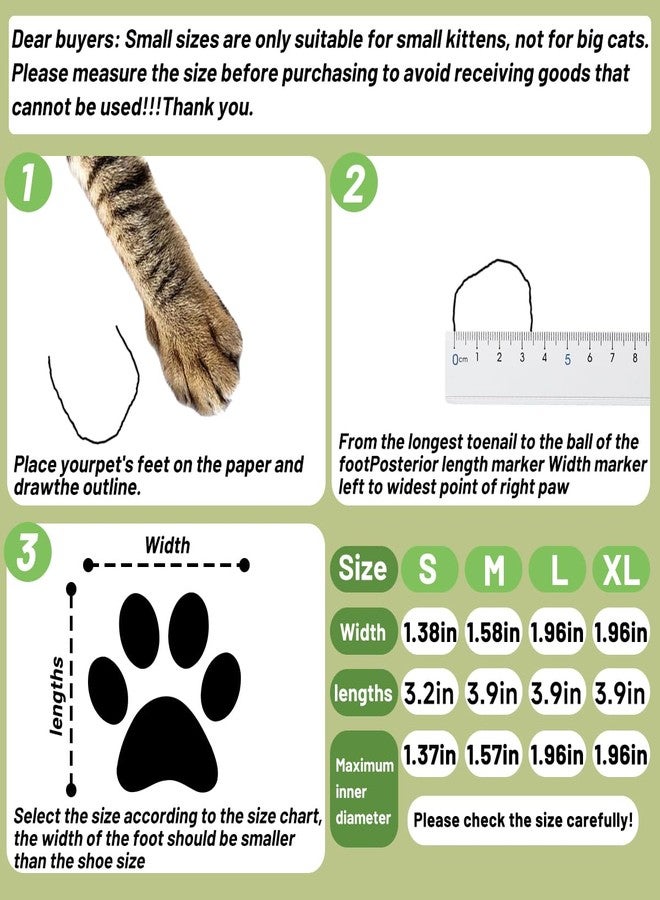 Dear buyers: Small sizes are only suitable for small kittens, not for big cats. Please measure the size before purchasing to avoid receiving goods that cannot be used!!!Thank you.

1

Place yourpet's feet on the paper and drawthe outline.

2

0cm 1 2 3 4 5 6 7 8

From the longest toenail to the ball of the footPosterior length marker Width marker left to widest point of right paw

3

Width

lengths

Select the size according to the size chart, the width of the foot should be smaller than the shoe size

| Size | S | M | L | XL |
|---|---|---|---|---|
| Width | 1.38in | 1.58in | 1.96in | 1.96in |
| lengths | 3.2in | 3.9in | 3.9in | 3.9in |
| Maximum inner diameter | 1.37in | 1.57in | 1.96in | 1.96in |

Please check the size carefully!