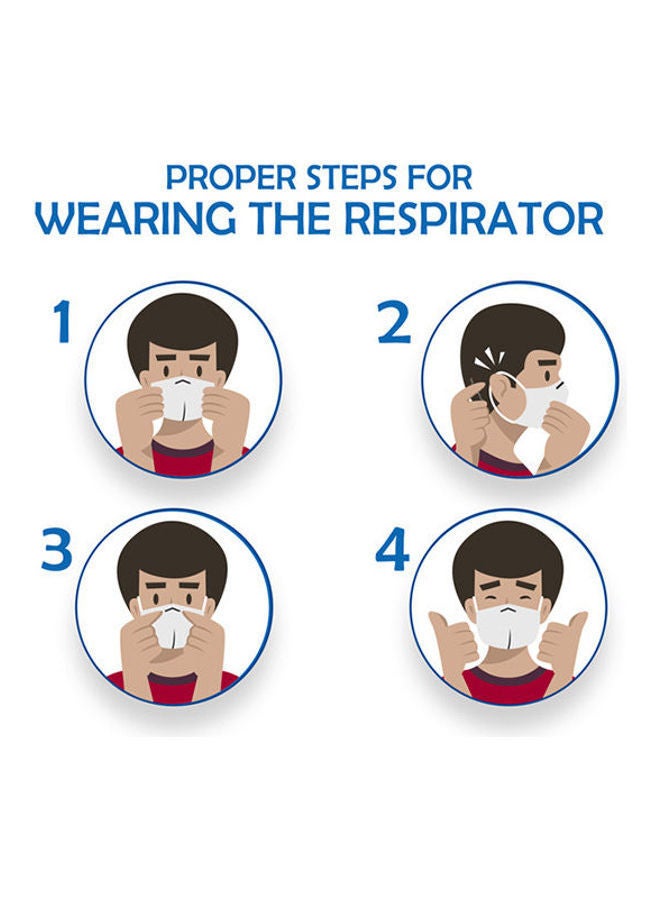 PROPER STEPS FOR
WEARING THE RESPIRATOR

1

2

3

4