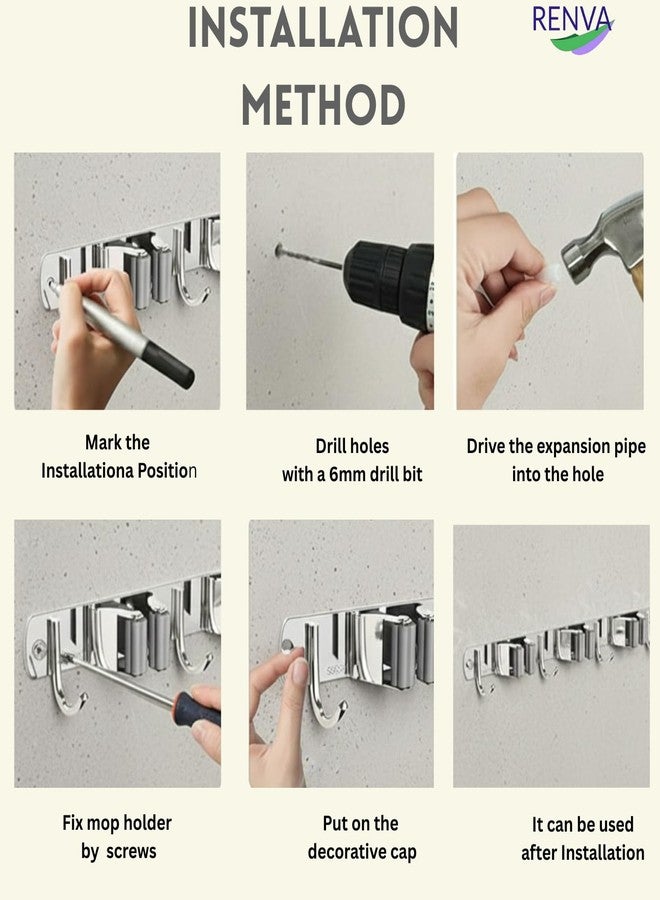 INSTALLATION METHOD

RENVA

Mark the Installationa Position

Drill holes with a 6mm drill bit

Drive the expansion pipe into the hole

Fix mop holder by screws

Put on the decorative cap

It can be used after Installation