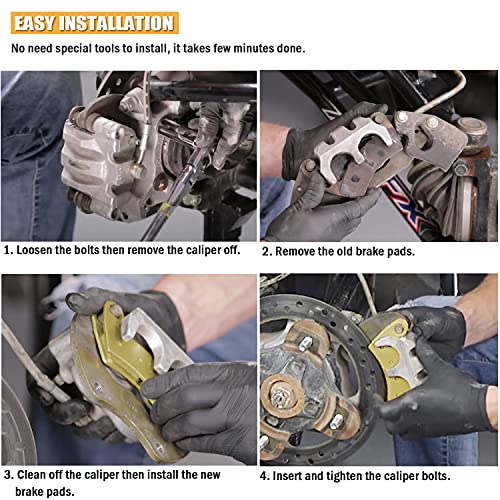 EASY INSTALLATION

No need special tools to install, it takes few minutes done.

1. Loosen the bolts then remove the caliper off.

2. Remove the old brake pads.

3. Clean off the caliper then install the new brake pads.

4. Insert and tighten the caliper bolts.