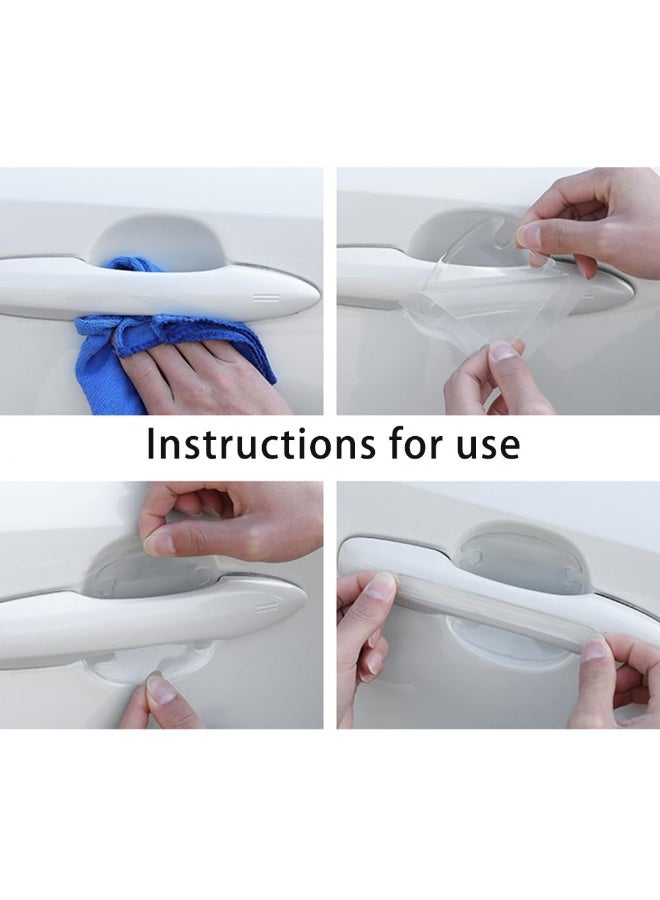 Instructions for use