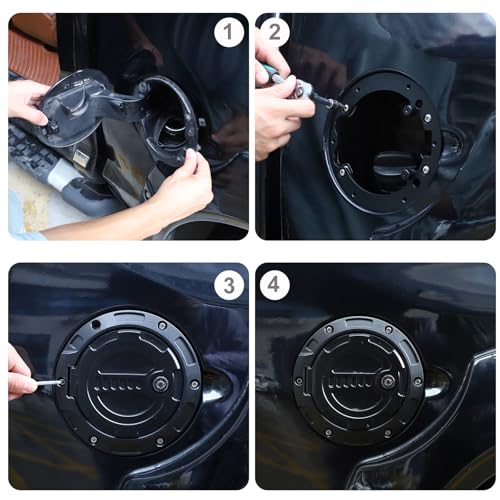 1

2

3

4