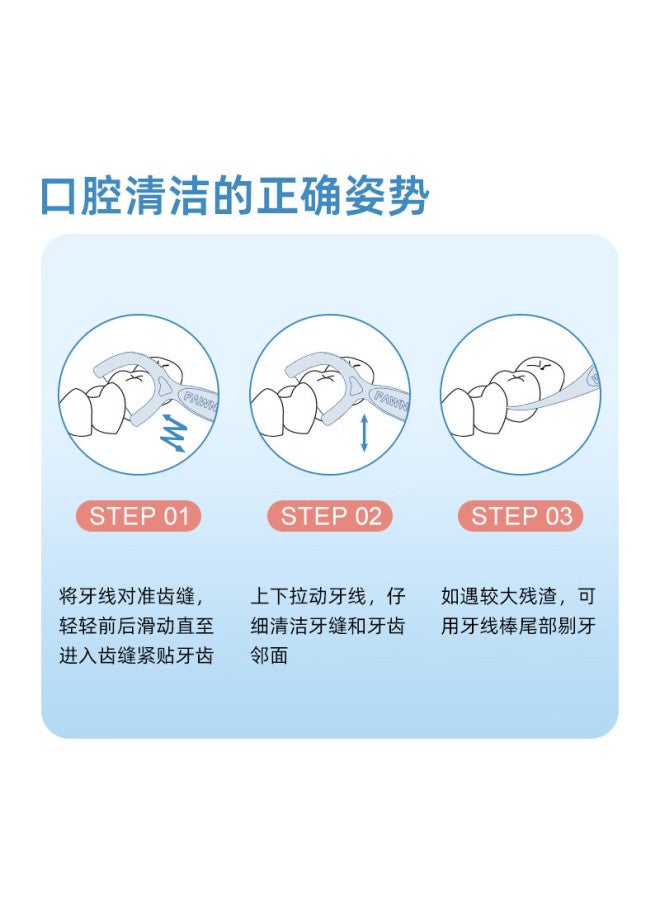 口腔清洁的正确姿势

FAWN

STEP 01

将牙线对准齿缝，轻轻前后滑动直至进入齿缝紧贴牙齿

FAWN

STEP 02

上下拉动牙线，仔细清洁牙缝和牙齿邻面

STEP 03

如遇较大残渣，可用牙线棒尾部剔牙