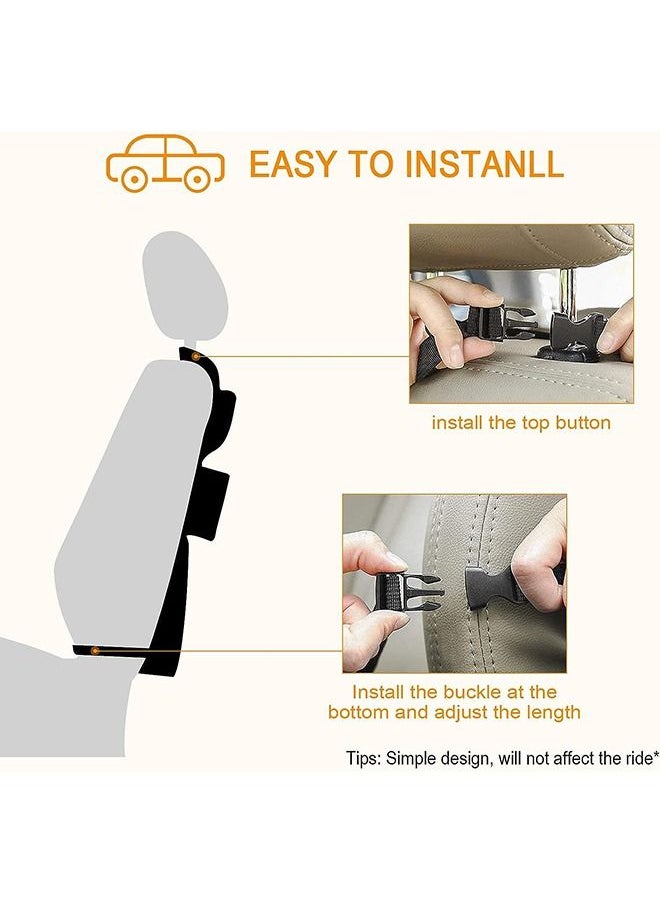 EASY TO INSTANLL

install the top button

Install the buckle at the bottom and adjust the length

Tips: Simple design, will not affect the ride*