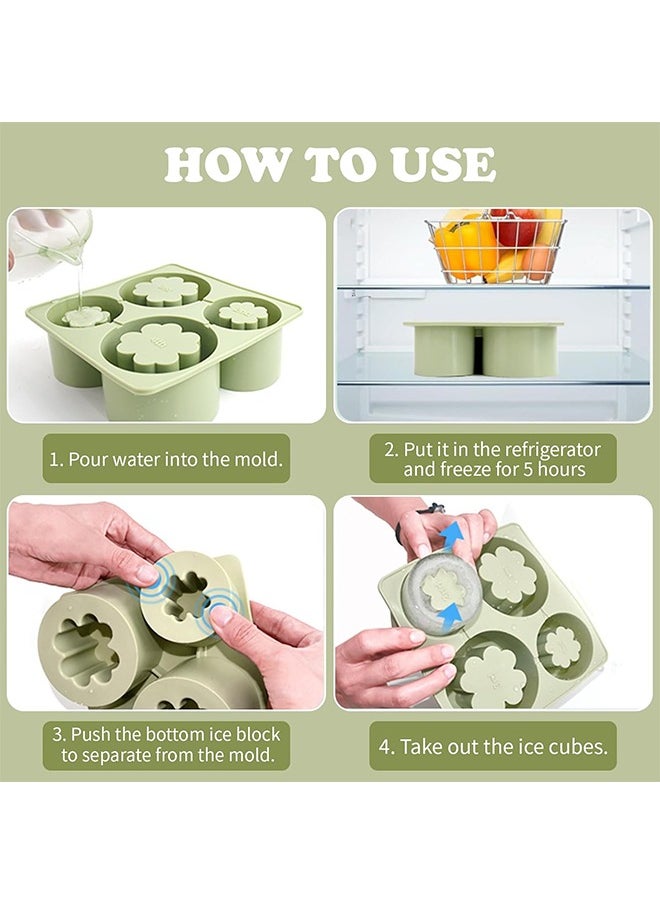 HOW TO USE

1. Pour water into the mold.

2. Put it in the refrigerator and freeze for 5 hours

3. Push the bottom ice block to separate from the mold.

4. Take out the ice cubes.