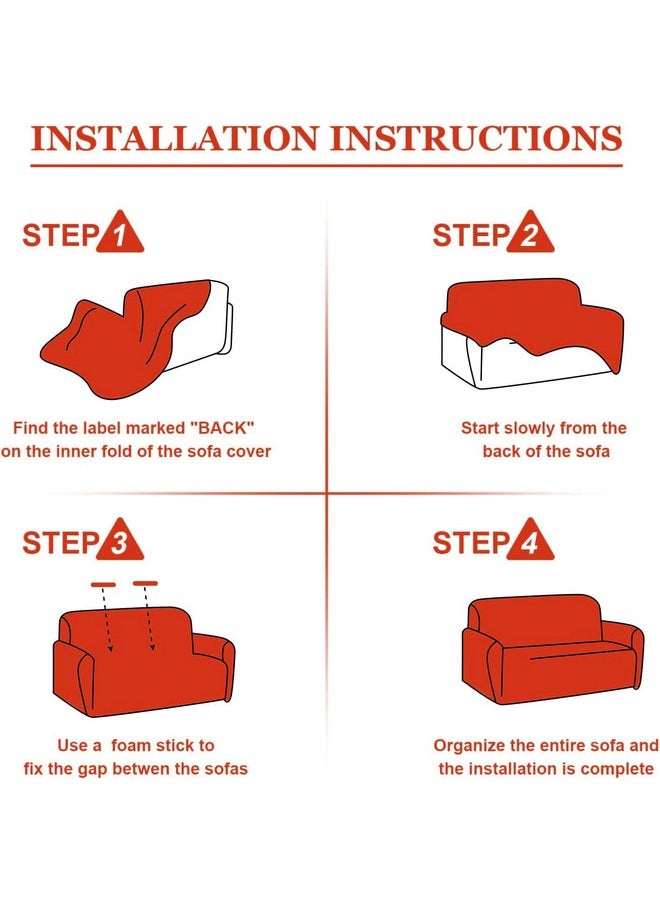 INSTALLATION INSTRUCTIONS

STEP 1

Find the label marked "BACK" on the inner fold of the sofa cover

STEP 2

Start slowly from the back of the sofa

STEP 3

Use a foam stick to fix the gap betwen the sofas

STEP 4

Organize the entire sofa and the installation is complete