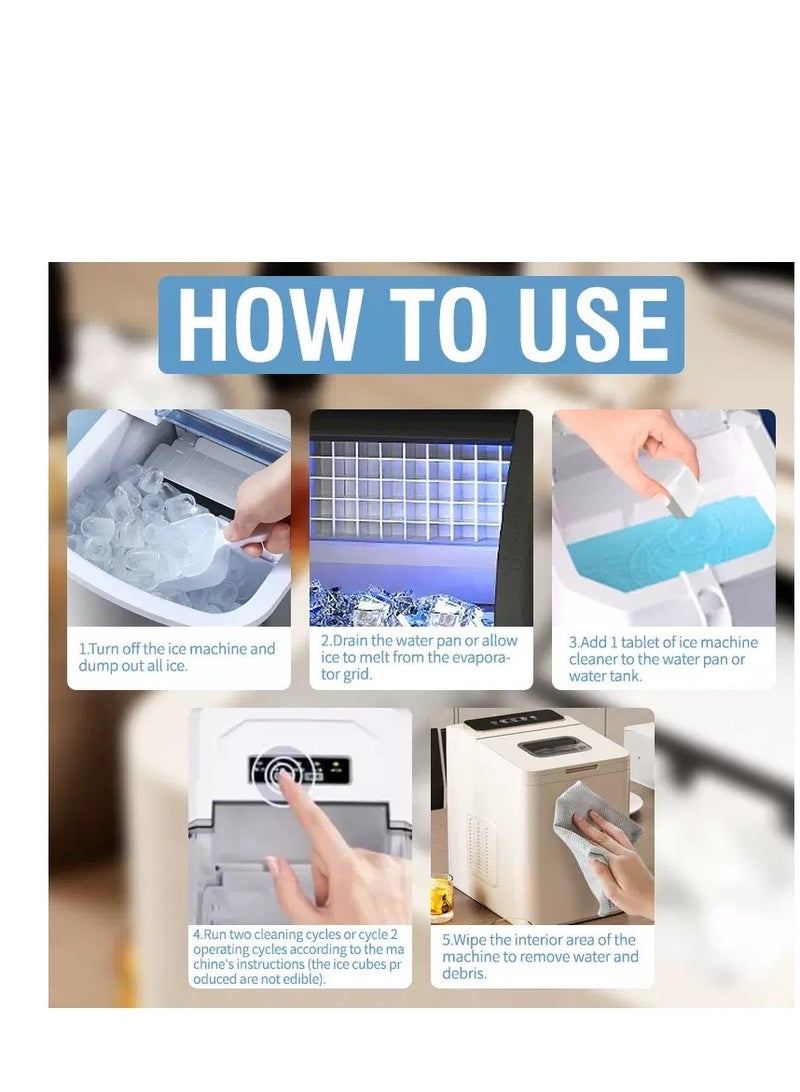 HOW TO USE

1.Turn off the ice machine and dump out all ice.

2.Drain the water pan or allow ice to melt from the evaporator grid.

3.Add 1 tablet of ice machine cleaner to the water pan or water tank.

4.Run two cleaning cycles or cycle 2 operating cycles according to the ma chine's instructions (the ice cubes pr oduced are not edible).

5.Wipe the interior area of the machine to remove water and debris.