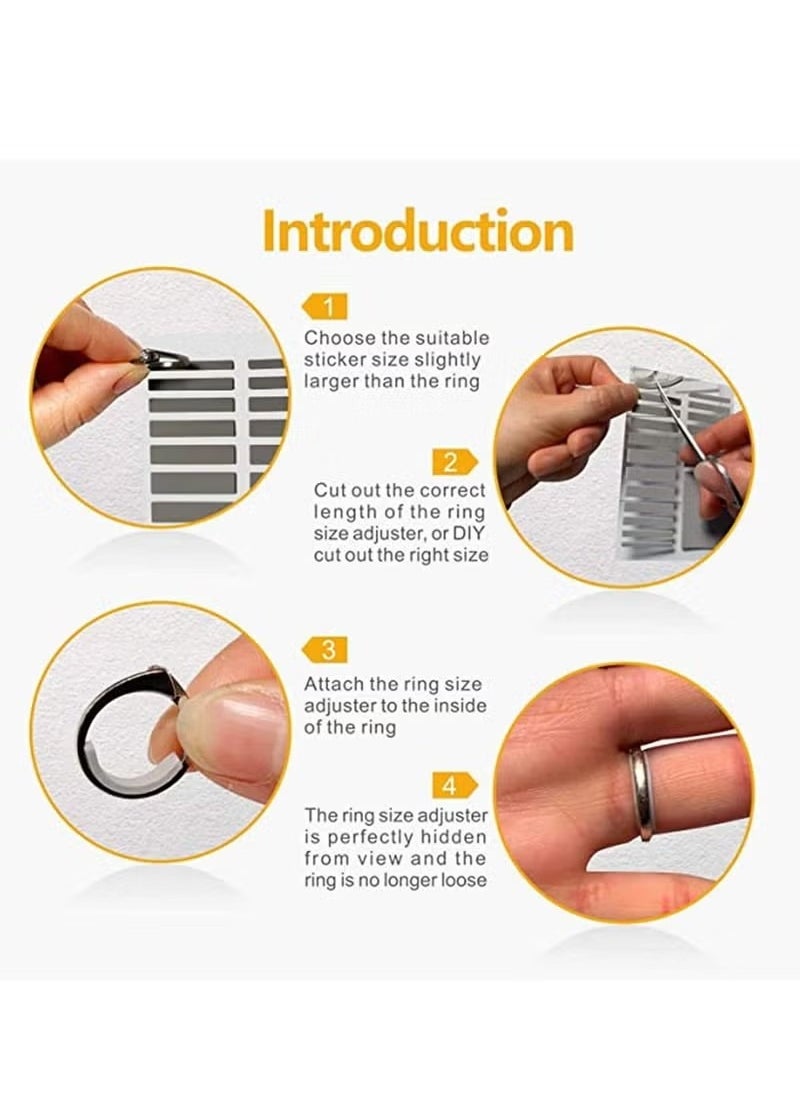 Introduction

1
Choose the suitable sticker size slightly larger than the ring

2
Cut out the correct length of the ring size adjuster, or DIY cut out the right size

3
Attach the ring size adjuster to the inside of the ring

4
The ring size adjuster is perfectly hidden from view and the ring is no longer loose