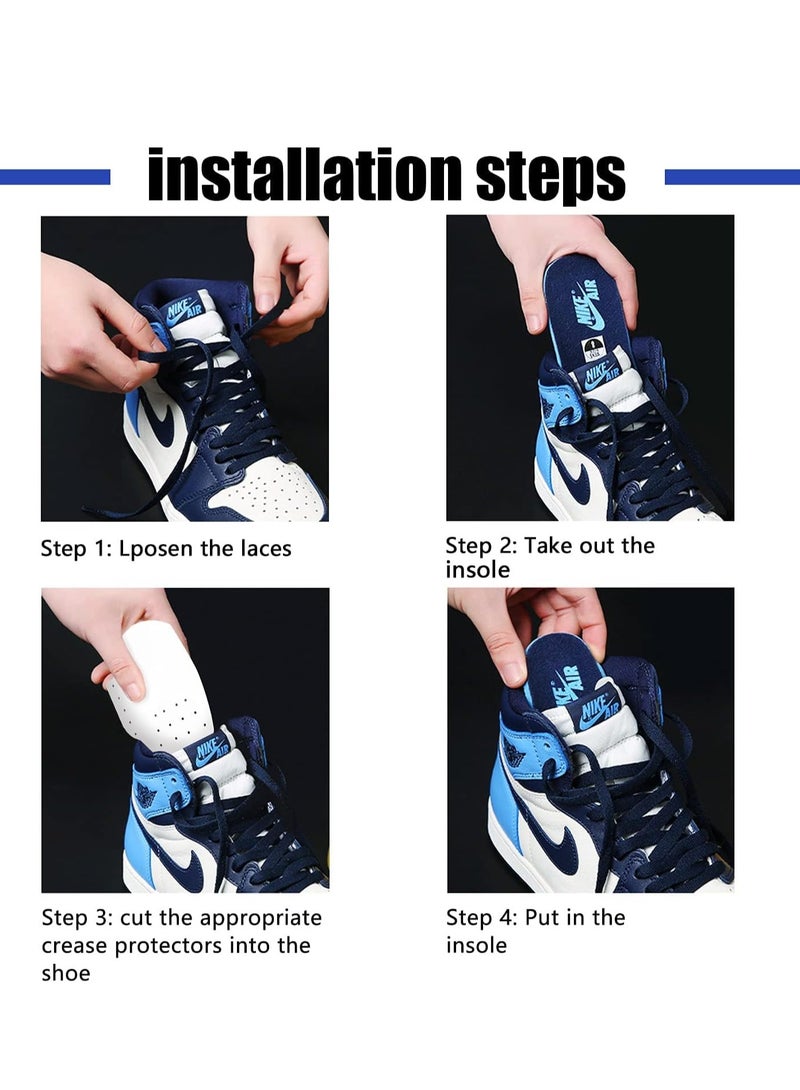 installation steps

NIKE AIR

Step 1: Lposen the laces

NIKE AIR

NIKE AIR

Step 2: Take out the insole

NIKE AIR

Step 3: cut the appropriate crease protectors into the shoe

NIKE AIR

NIKE AIR

Step 4: Put in the insole