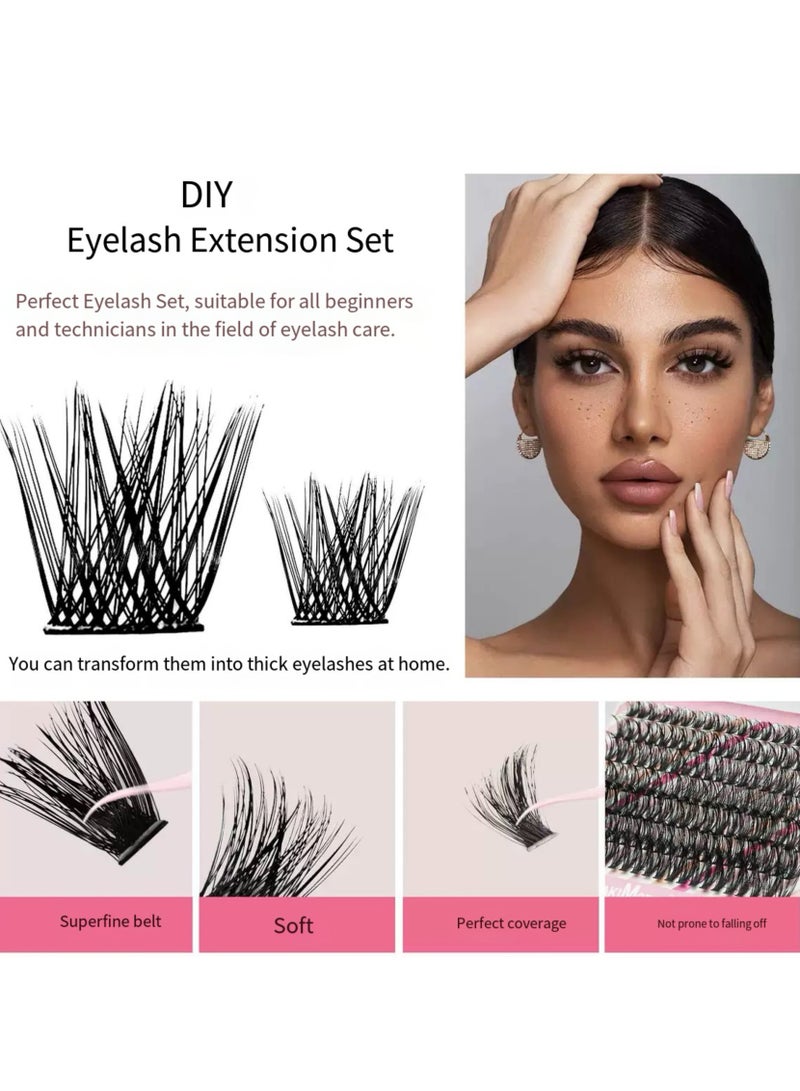 DIY
Eyelash Extension Set

Perfect Eyelash Set, suitable for all beginners and technicians in the field of eyelash care.

You can transform them into thick eyelashes at home.

Superfine belt

Soft

Perfect coverage

Not prone to falling off