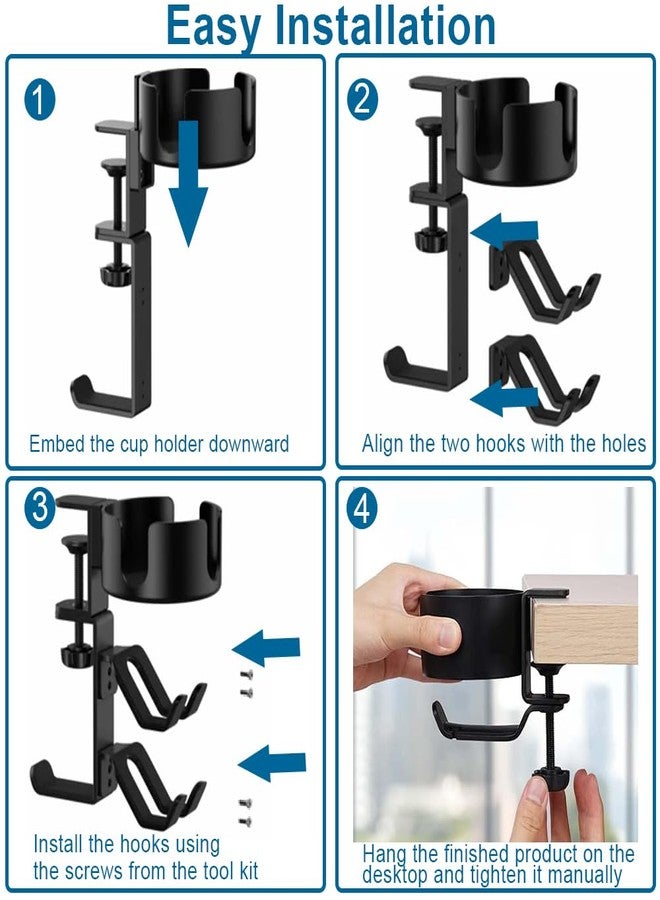 Easy Installation

1

Embed the cup holder downward

2

Align the two hooks with the holes

3

Install the hooks using the screws from the tool kit

4

Hang the finished product on the desktop and tighten it manually