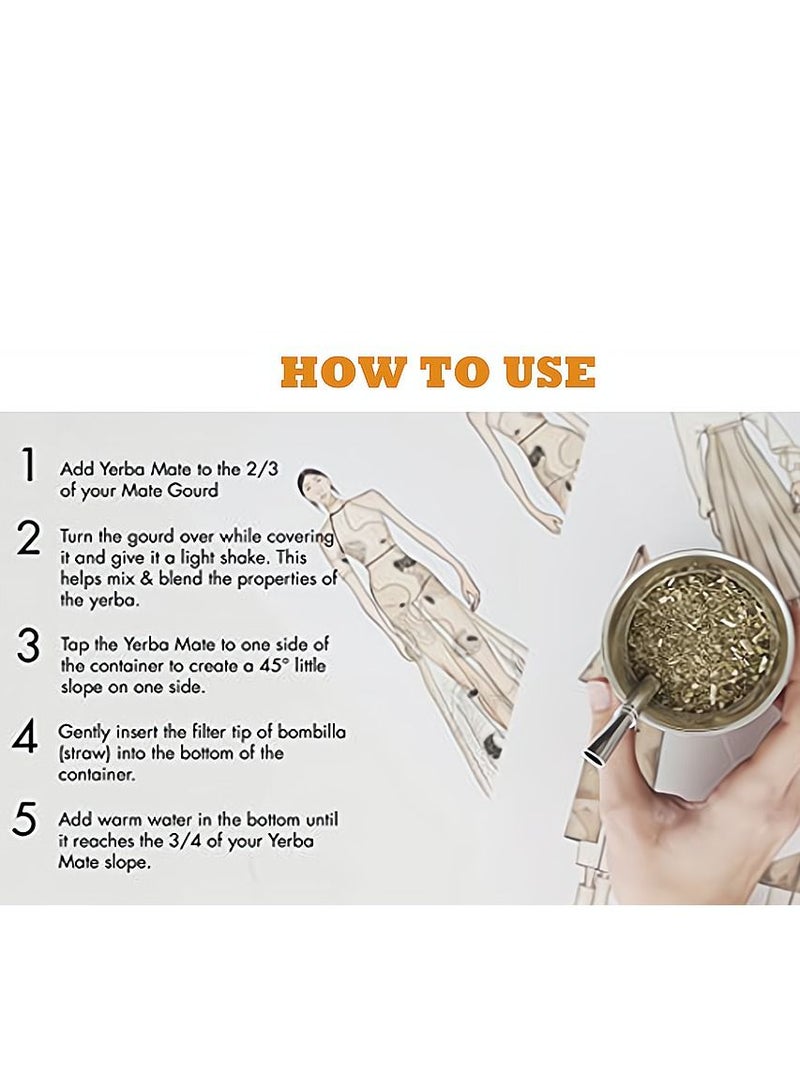 HOW TO USE

1 Add Yerba Mate to the 2/3 of your Mate Gourd

2 Turn the gourd over while covering it and give it a light shake. This helps mix & blend the properties of the yerba.

3 Tap the Yerba Mate to one side of the container to create a 45° little slope on one side.

4 Gently insert the filter tip of bombilla (straw) into the bottom of the container.

5 Add warm water in the bottom until it reaches the 3/4 of your Yerba Mate slope.