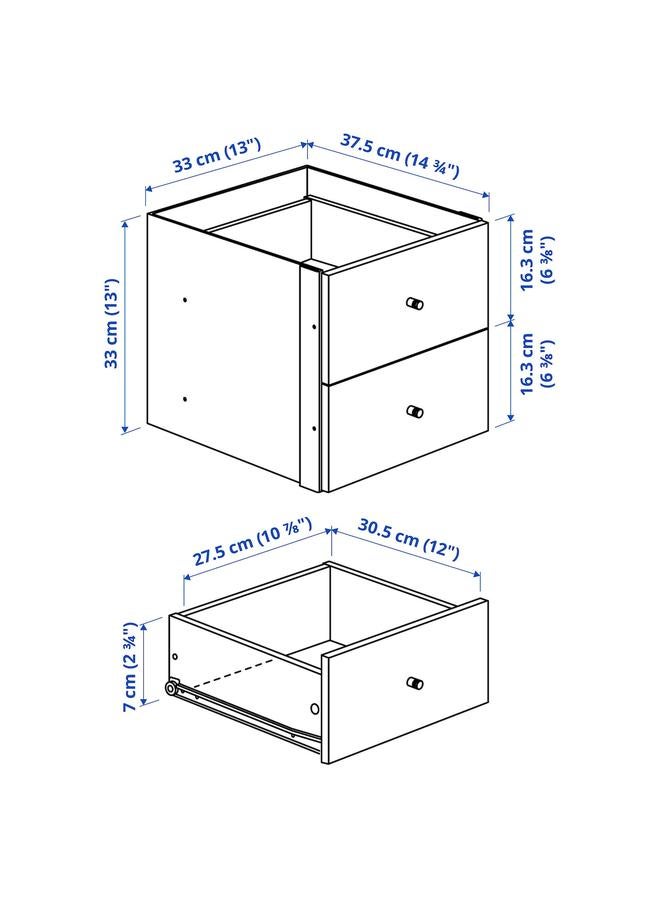 33 cm (13")
37.5 cm (14 ¾")
33 cm (13")
16.3 cm (6 ⅜")
16.3 cm (6 ⅜")
27.5 cm (10 ⅞")
30.5 cm (12")
7 cm (2 ¾")