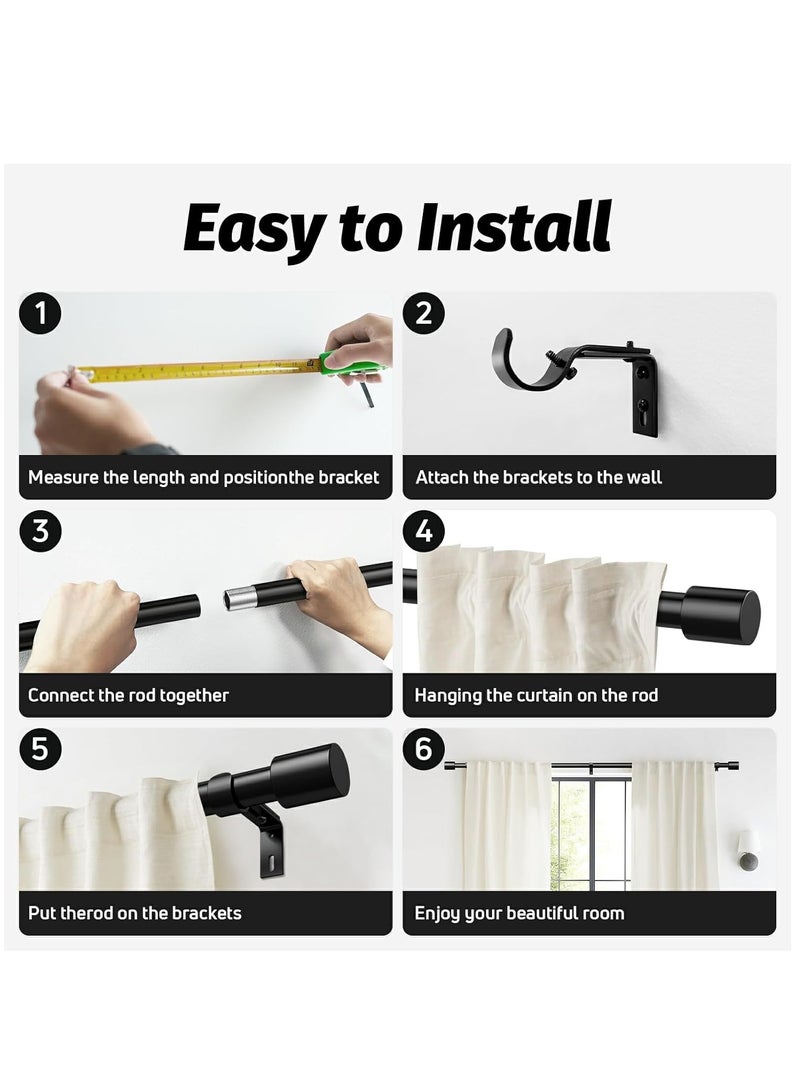 Easy to Install

1
Measure the length and positionthe bracket

2
Attach the brackets to the wall

3
Connect the rod together

4
Hanging the curtain on the rod

5
Put therod on the brackets

6
Enjoy your beautiful room