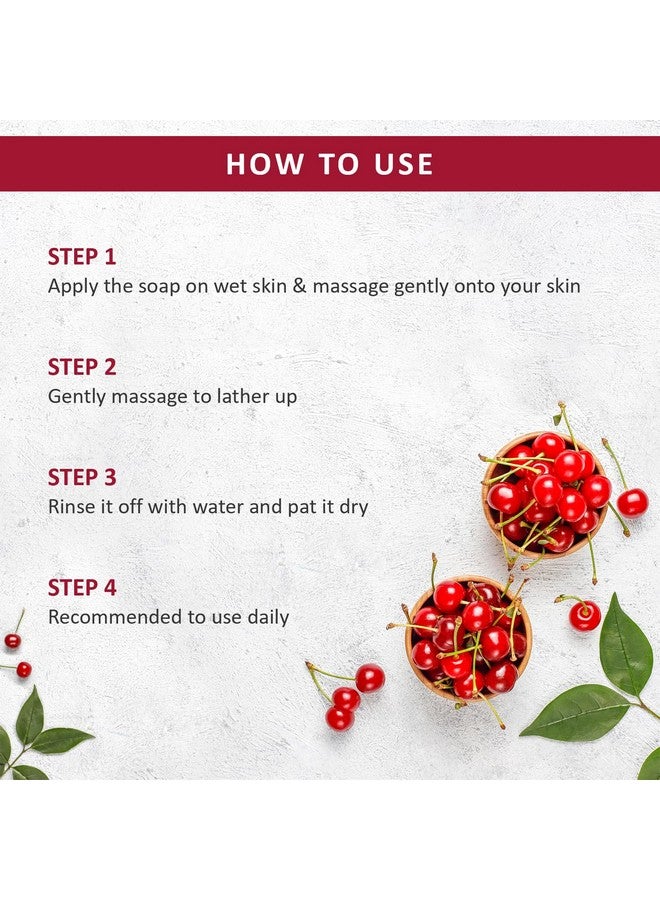 HOW TO USE

STEP 1
Apply the soap on wet skin & massage gently onto your skin

STEP 2
Gently massage to lather up

STEP 3
Rinse it off with water and pat it dry

STEP 4
Recommended to use daily