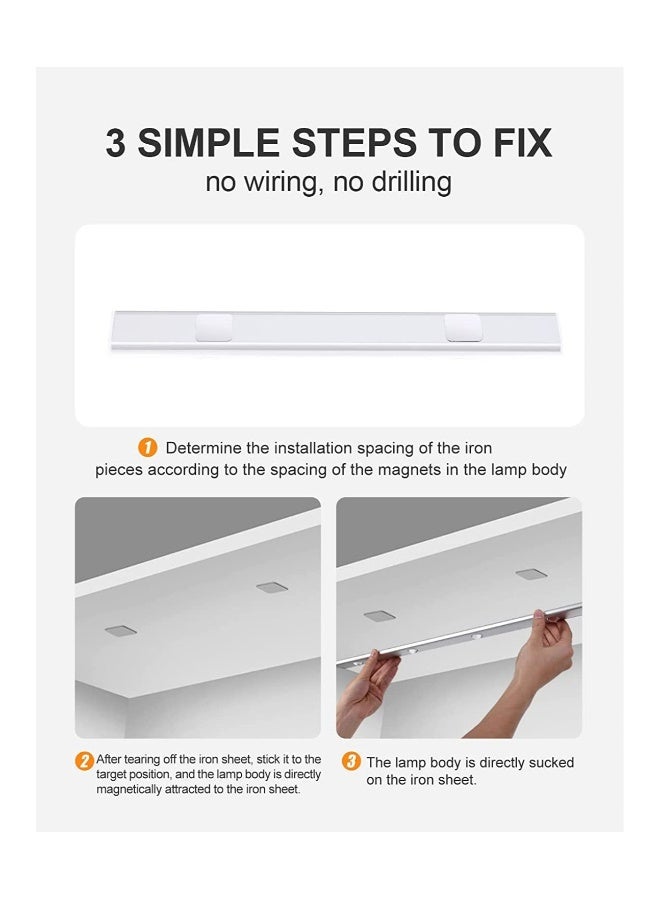 3 SIMPLE STEPS TO FIX
no wiring, no drilling

1 Determine the installation spacing of the iron pieces according to the spacing of the magnets in the lamp body

2 After tearing off the iron sheet, stick it to the target position, and the lamp body is directly magnetically attracted to the iron sheet.

3 The lamp body is directly sucked on the iron sheet.