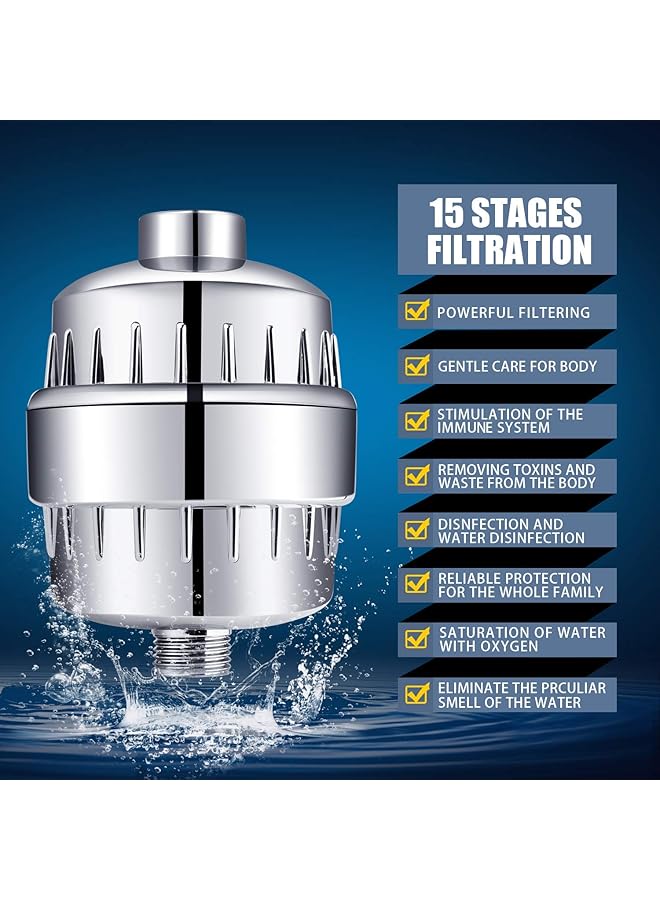 15 STAGES FILTRATION

POWERFUL FILTERING

GENTLE CARE FOR BODY

STIMULATION OF THE IMMUNE SYSTEM

REMOVING TOXINS AND WASTE FROM THE BODY

DISNFECTION AND WATER DISINFECTION

RELIABLE PROTECTION FOR THE WHOLE FAMILY

SATURATION OF WATER WITH OXYGEN

ELIMINATE THE PRCULIAR SMELL OF THE WATER