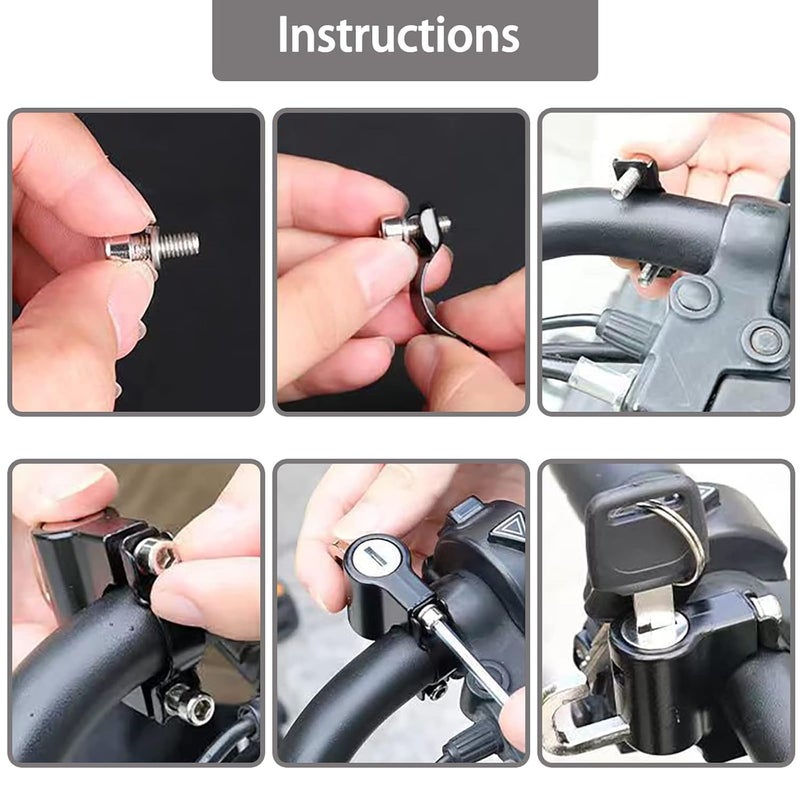 Instructions