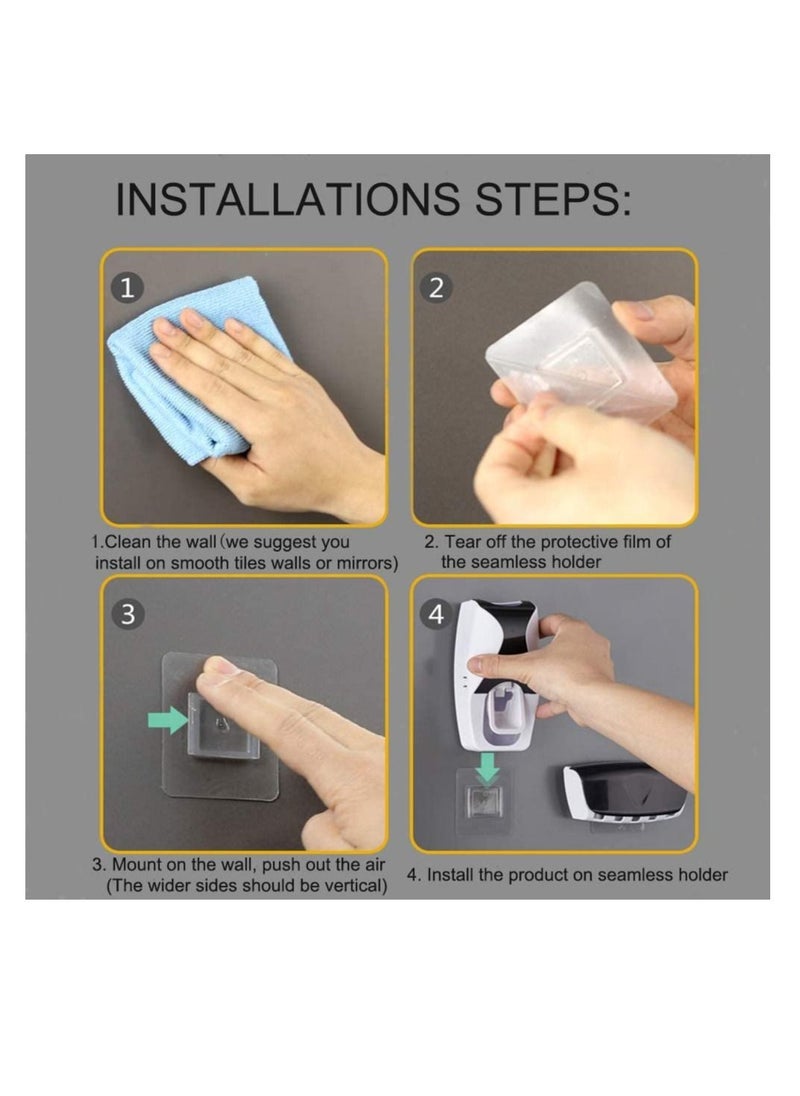 INSTALLATIONS STEPS:

1

2

1.Clean the wall (we suggest you install on smooth tiles walls or mirrors)

2. Tear off the protective film of the seamless holder

3

4

3. Mount on the wall, push out the air (The wider sides should be vertical)

4. Install the product on seamless holder