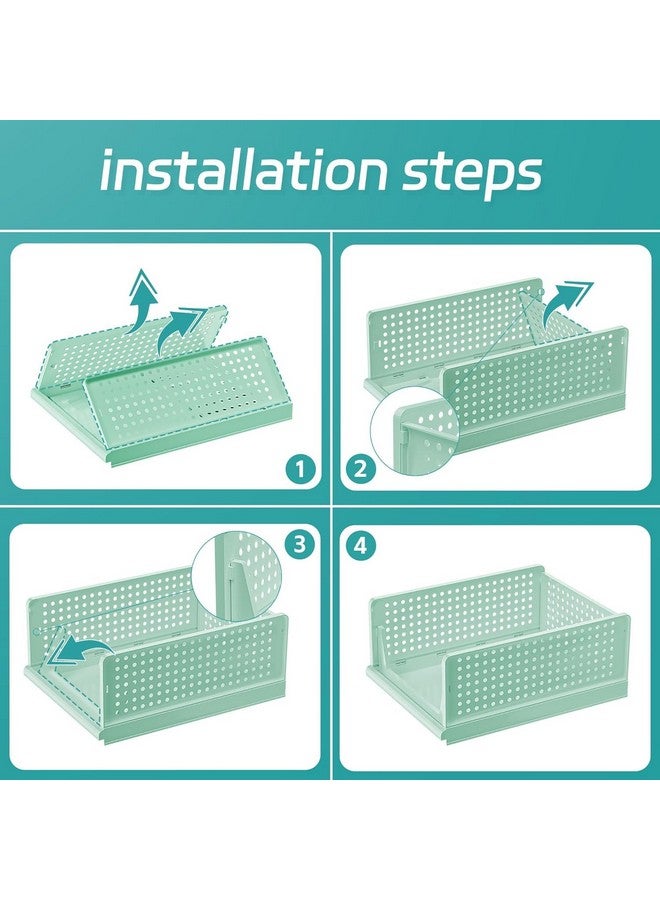 installation steps

1

2

3

4