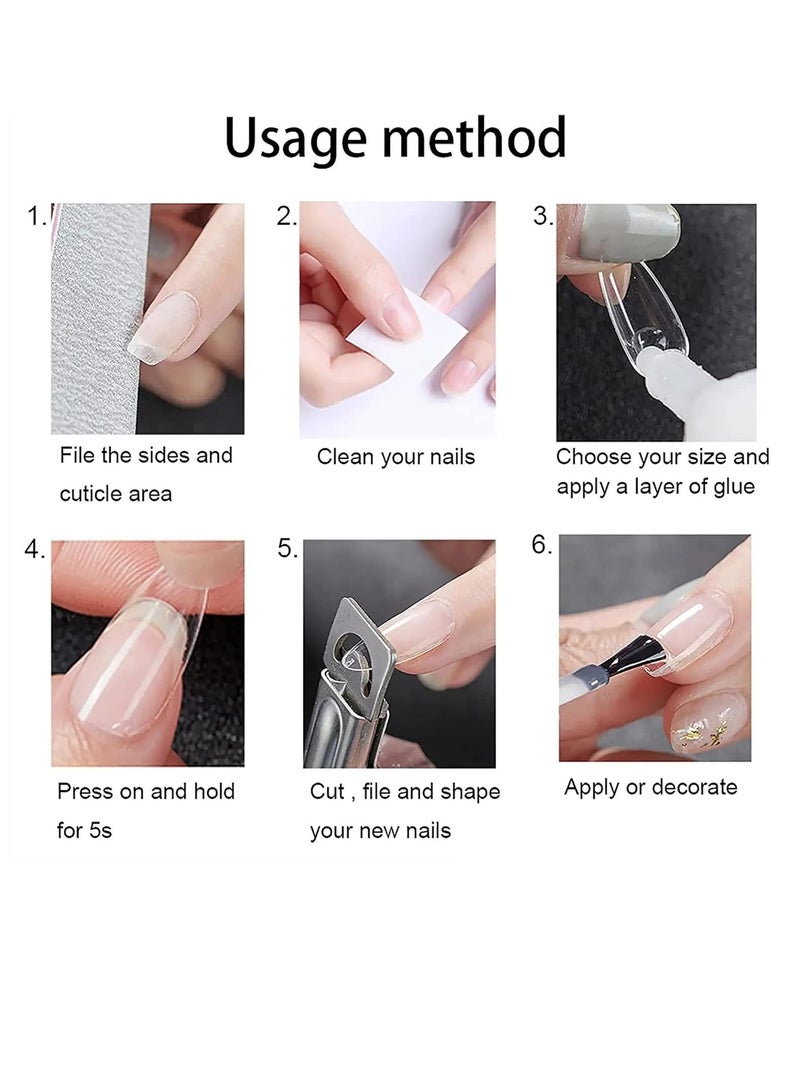 Usage method

1.

File the sides and cuticle area

2.

Clean your nails

3.

Choose your size and apply a layer of glue

4.

Press on and hold for 5s

5.

Cut , file and shape your new nails

6.

Apply or decorate