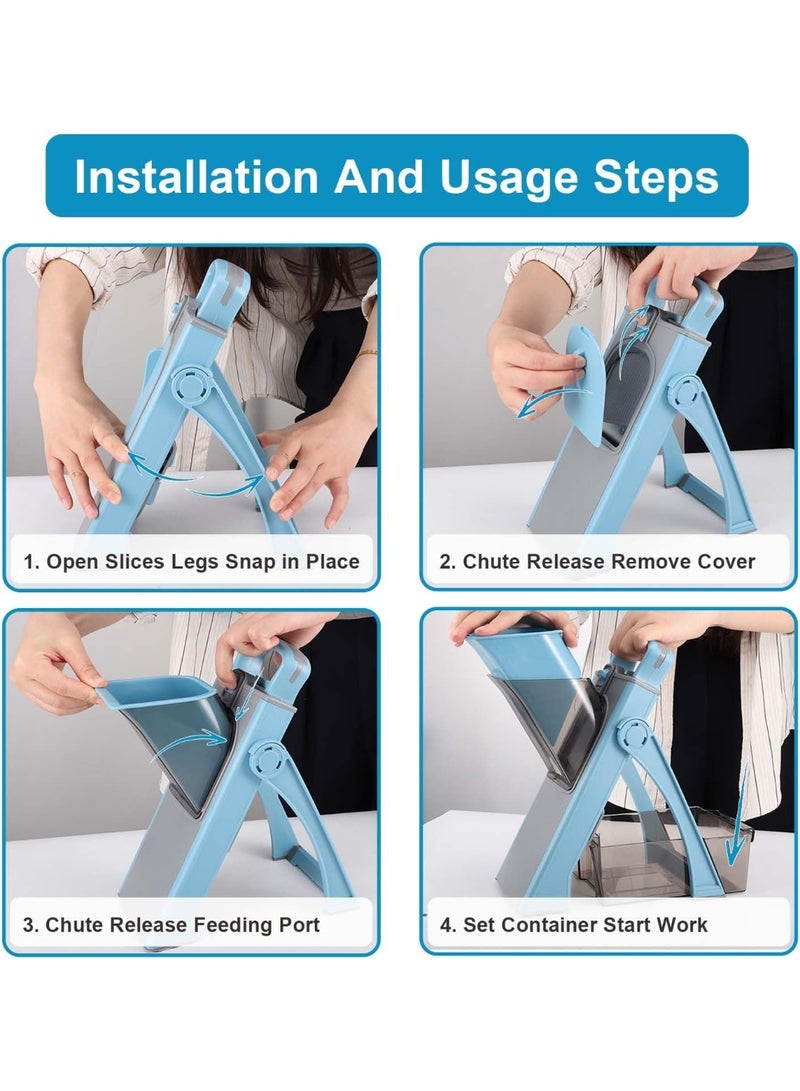 Installation And Usage Steps

1. Open Slices Legs Snap in Place

2. Chute Release Remove Cover

3. Chute Release Feeding Port

4. Set Container Start Work