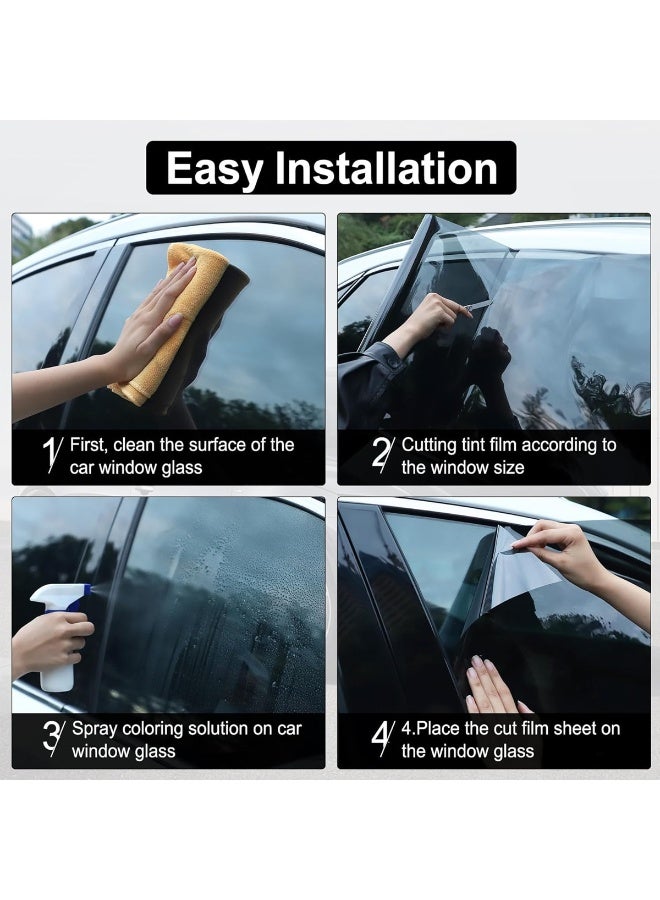 Easy Installation

1/ First, clean the surface of the car window glass

2/ Cutting tint film according to the window size

3/ Spray coloring solution on car window glass

4/ 4.Place the cut film sheet on the window glass