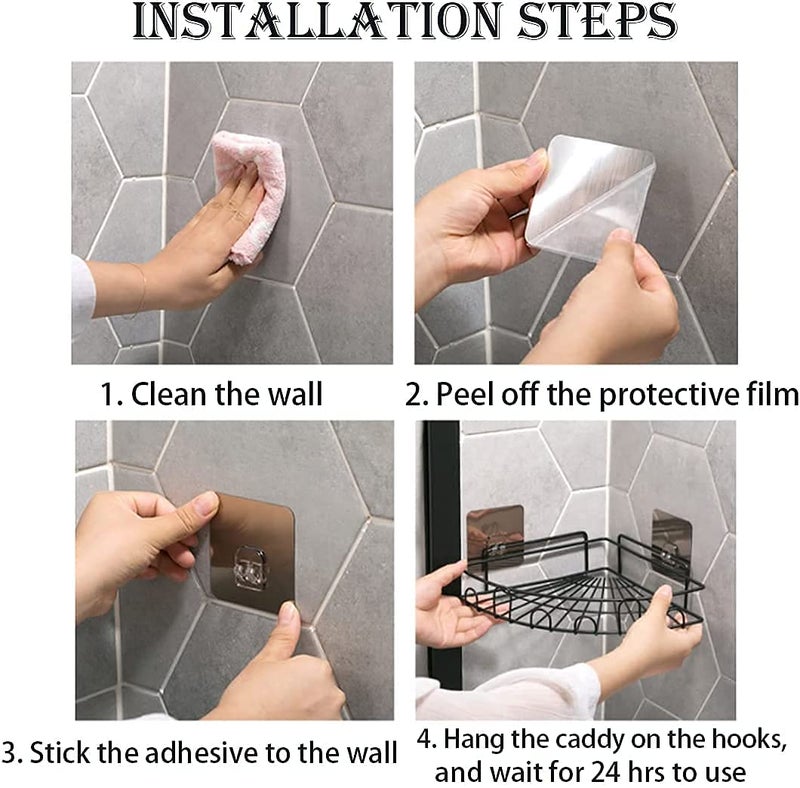 INSTALLATION STEPS

1. Clean the wall

2. Peel off the protective film

3. Stick the adhesive to the wall

4. Hang the caddy on the hooks, and wait for 24 hrs to use