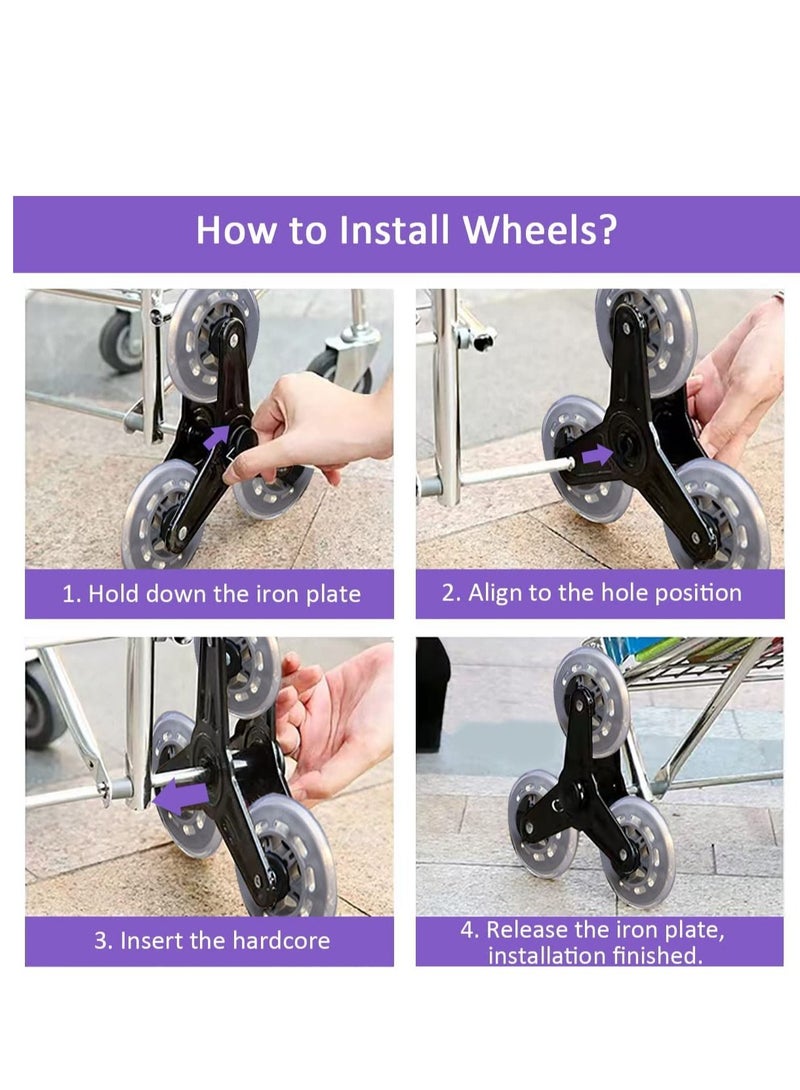 How to Install Wheels?

1. Hold down the iron plate

2. Align to the hole position

3. Insert the hardcore

4. Release the iron plate, installation finished.