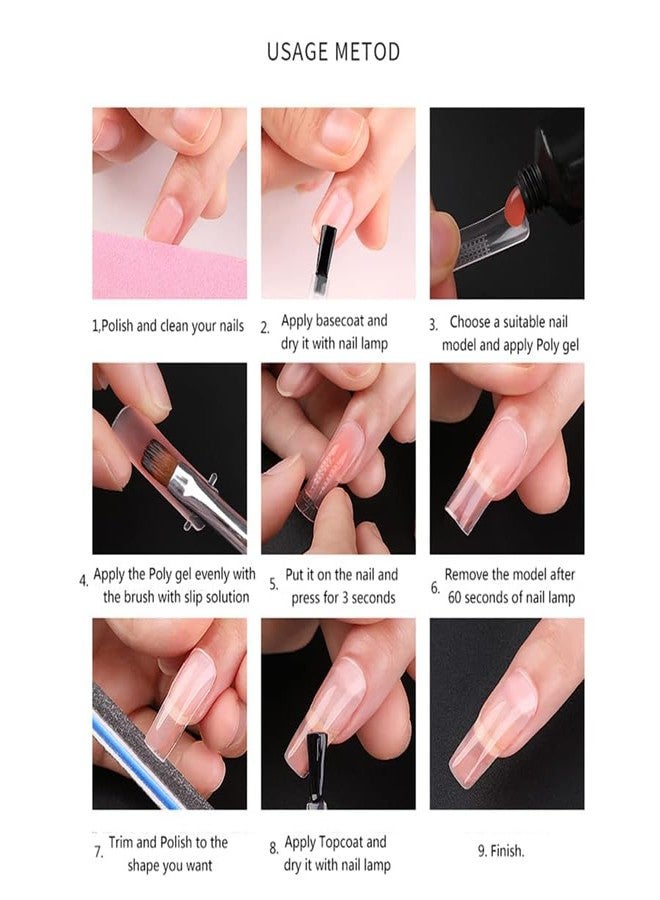 USAGE METOD

1,Polish and clean your nails

2. Apply basecoat and dry it with nail lamp

3. Choose a suitable nail model and apply Poly gel

4. Apply the Poly gel evenly with the brush with slip solution

5. Put it on the nail and press for 3 seconds

6. Remove the model after 60 seconds of nail lamp

7. Trim and Polish to the shape you want

8. Apply Topcoat and dry it with nail lamp

9. Finish.