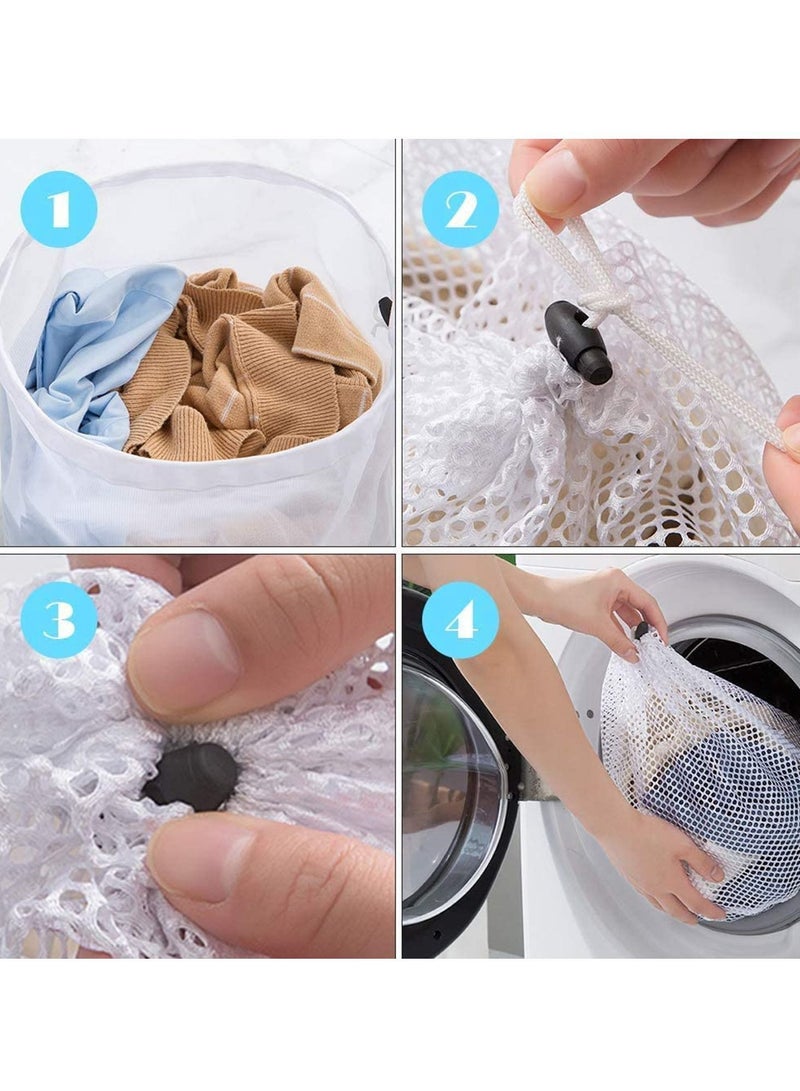 1

2

3

4