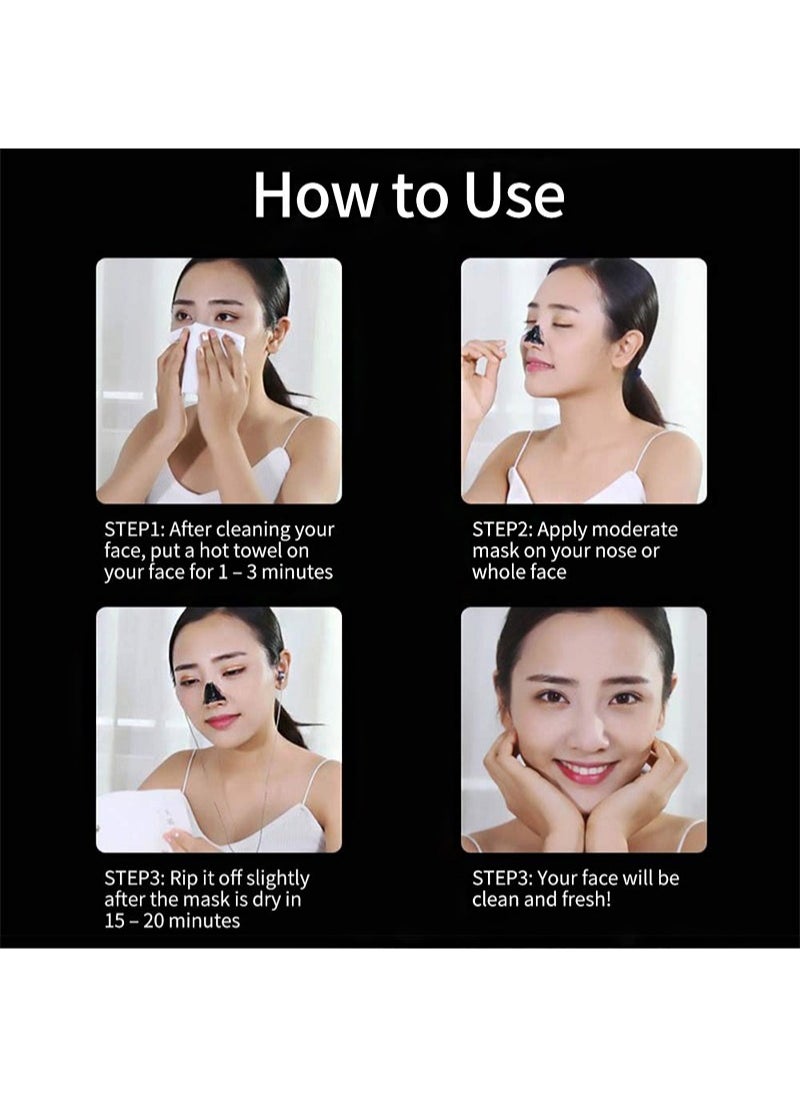 How to Use

STEP1: After cleaning your face, put a hot towel on your face for 1 – 3 minutes

STEP2: Apply moderate mask on your nose or whole face

STEP3: Rip it off slightly after the mask is dry in 15 – 20 minutes

STEP3: Your face will be clean and fresh!