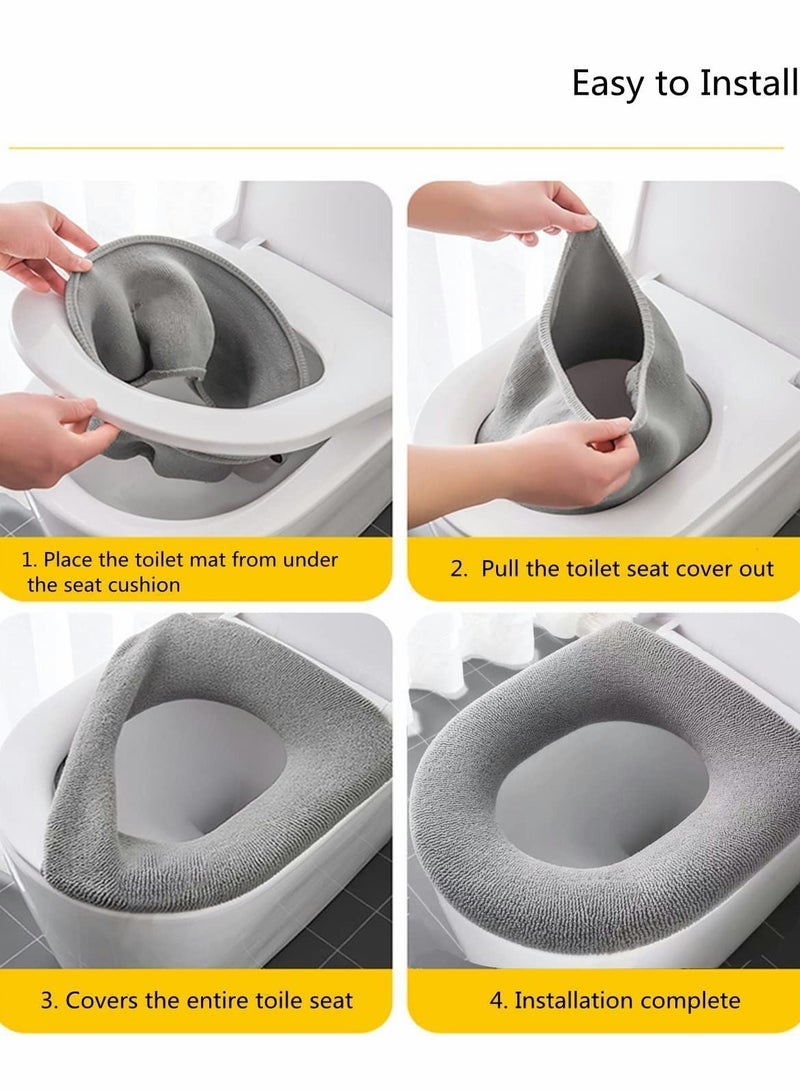 Easy to Install

1. Place the toilet mat from under the seat cushion

2. Pull the toilet seat cover out

3. Covers the entire toile seat

4. Installation complete