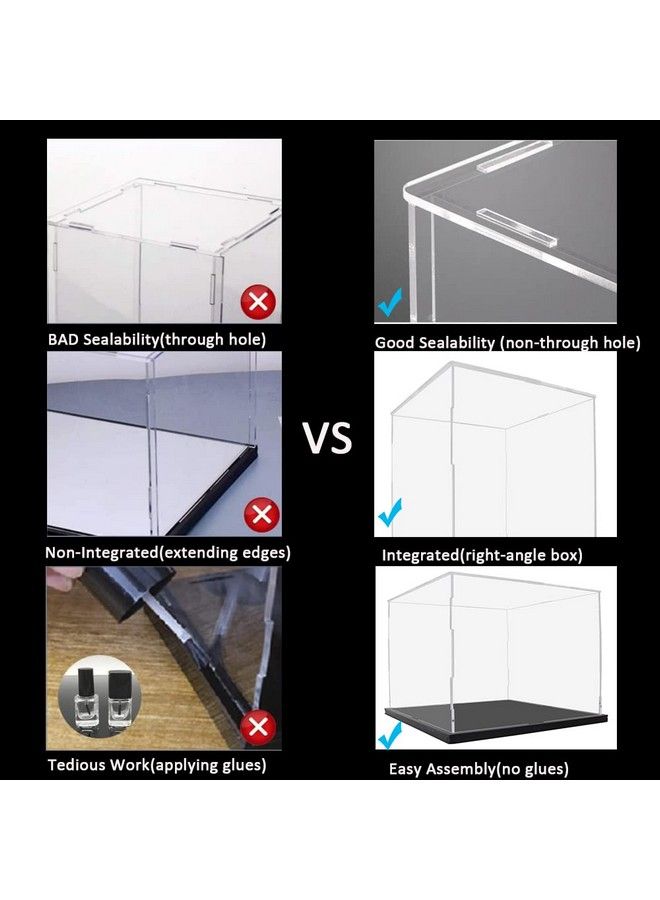 BAD Sealability(through hole)

Non-Integrated(extending edges)

Tedious Work(applying glues)

VS

Good Sealability (non-through hole)

Integrated(right-angle box)

Easy Assembly(no glues)