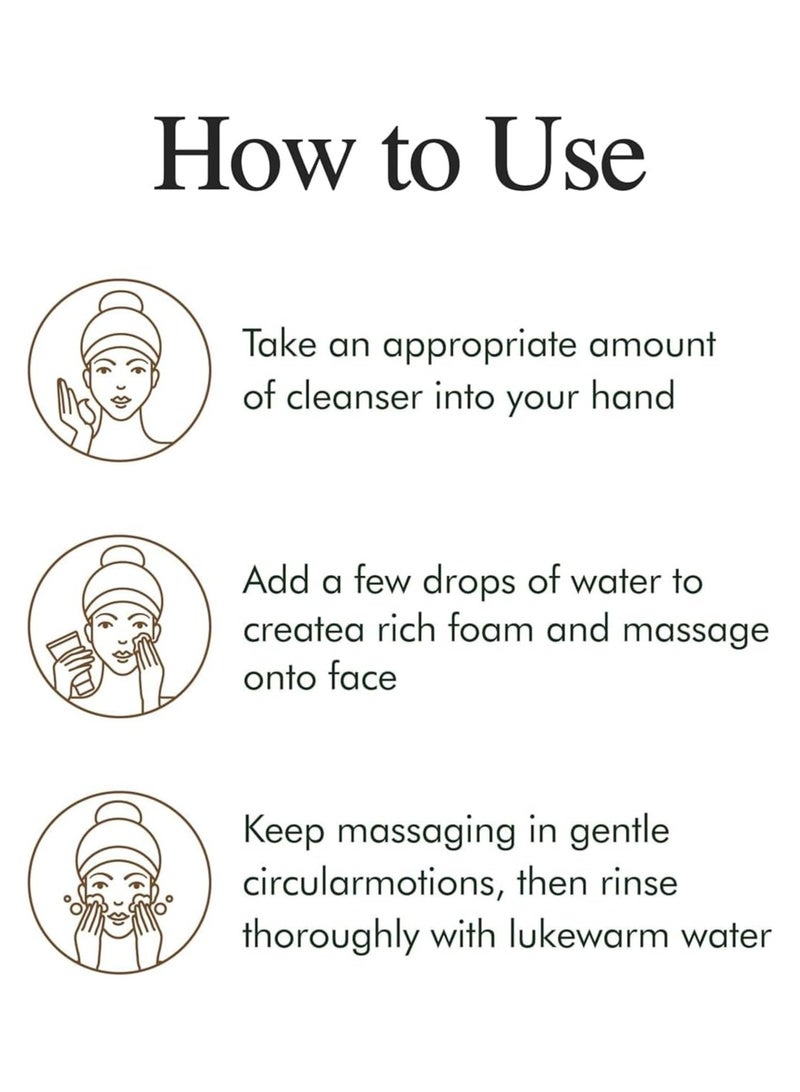 How to Use

Take an appropriate amount of cleanser into your hand

Add a few drops of water to createa rich foam and massage onto face

Keep massaging in gentle circularmotions, then rinse thoroughly with lukewarm water