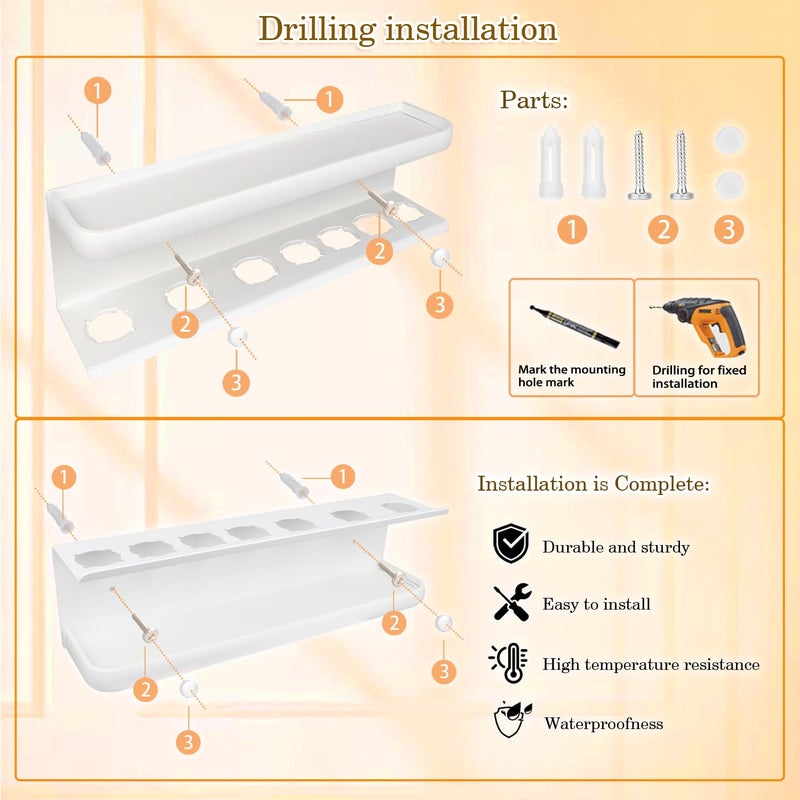 Drilling installation

1
1
2
2
3
3

Parts:

1
2
3

Mark the mounting hole mark

Drilling for fixed installation

1
1
2
2
3
3

Installation is Complete:

Durable and sturdy

Easy to install

High temperature resistance

Waterproofness