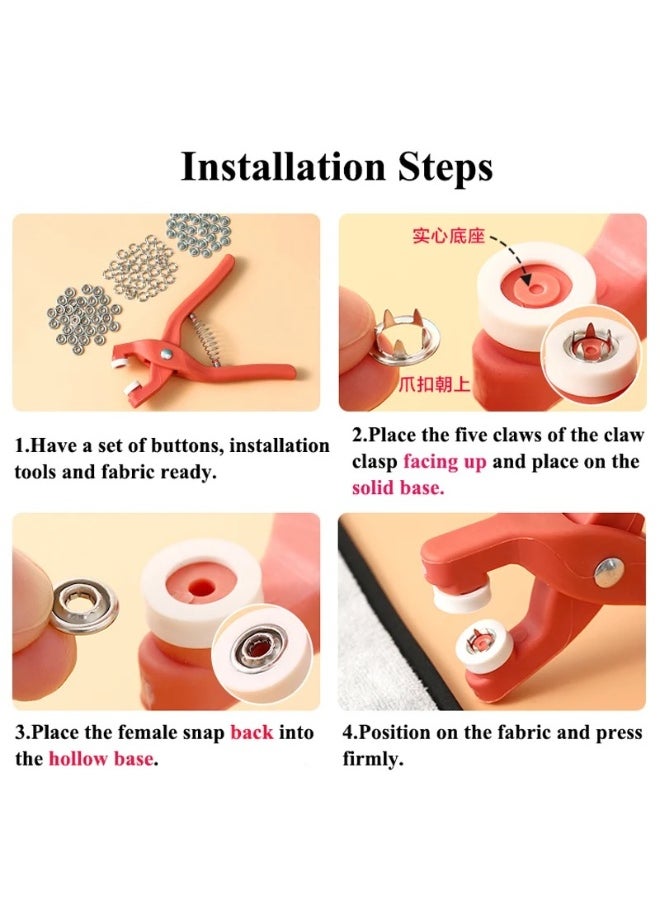 Installation Steps

实心底座

爪扣朝上

1.Have a set of buttons, installation tools and fabric ready.

2.Place the five claws of the claw clasp facing up and place on the solid base.

3.Place the female snap back into the hollow base.

4.Position on the fabric and press firmly.