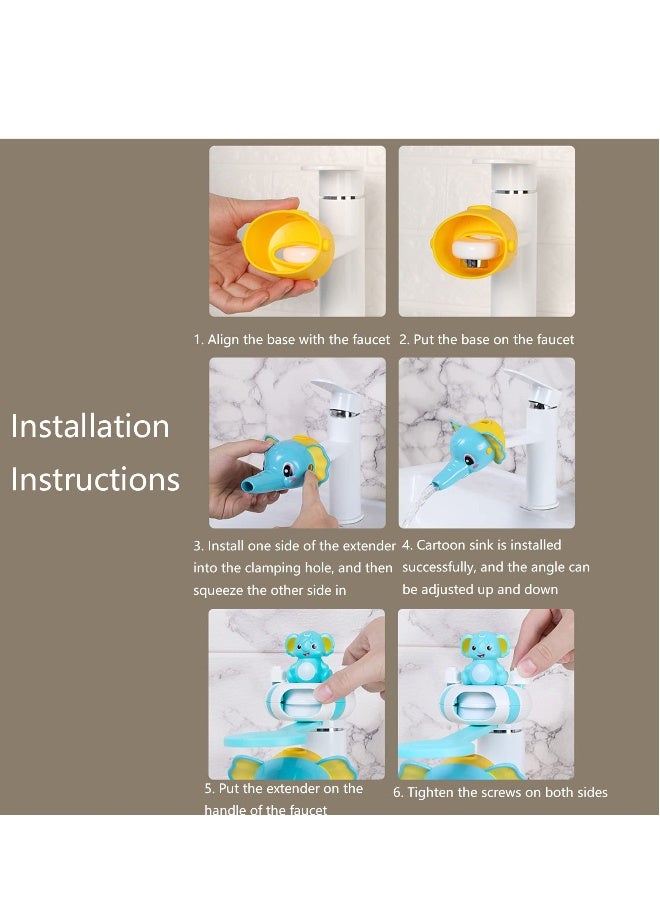 Installation Instructions

1. Align the base with the faucet

2. Put the base on the faucet

3. Install one side of the extender into the clamping hole, and then squeeze the other side in

4. Cartoon sink is installed successfully, and the angle can be adjusted up and down

5. Put the extender on the handle of the faucet

6. Tighten the screws on both sides