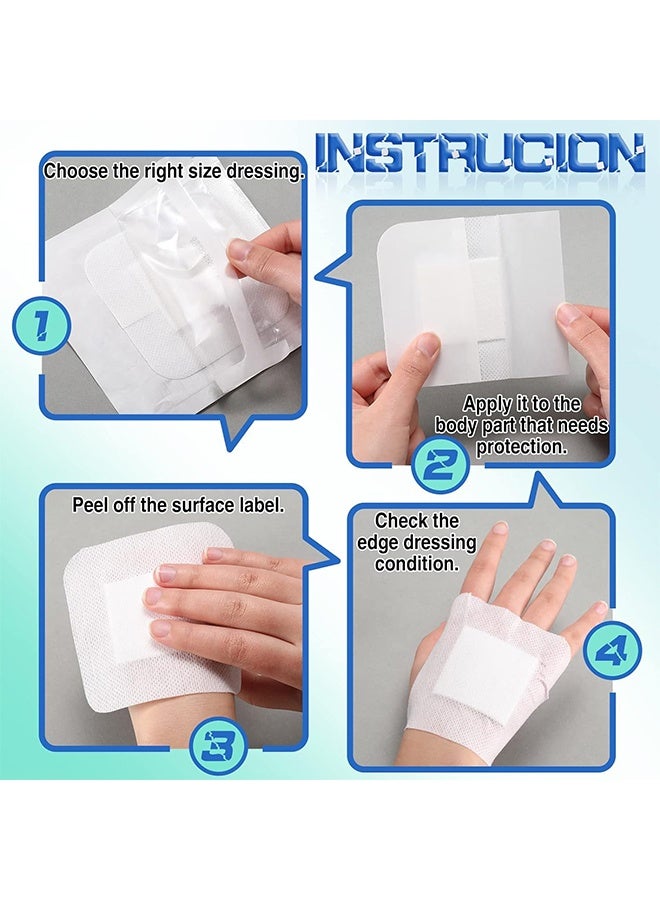 INSTRUCION

Choose the right size dressing.

1

Apply it to the body part that needs protection.

2

Peel off the surface label.

3

Check the edge dressing condition.

4