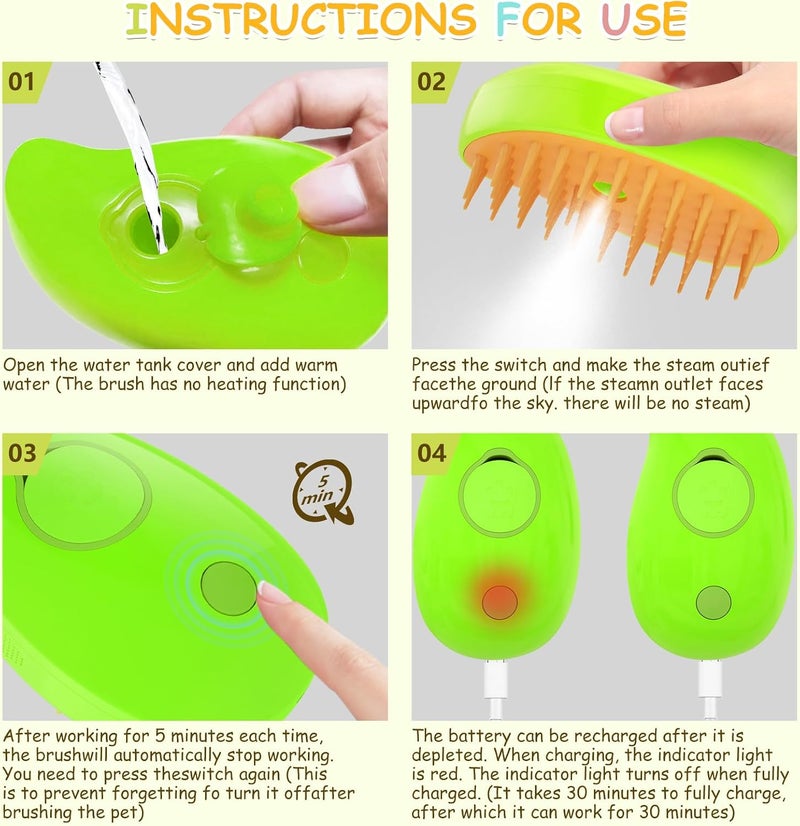 INSTRUCTIONS FOR USE

01

Open the water tank cover and add warm water (The brush has no heating function)

02

Press the switch and make the steam outief facethe ground (If the steamn outlet faces upwardfo the sky. there will be no steam)

03

5 min

After working for 5 minutes each time, the brushwill automatically stop working. You need to press theswitch again (This is to prevent forgetting fo turn it offafter brushing the pet)

04

The battery can be recharged after it is depleted. When charging, the indicator light is red. The indicator light turns off when fully charged. (It takes 30 minutes to fully charge, after which it can work for 30 minutes)