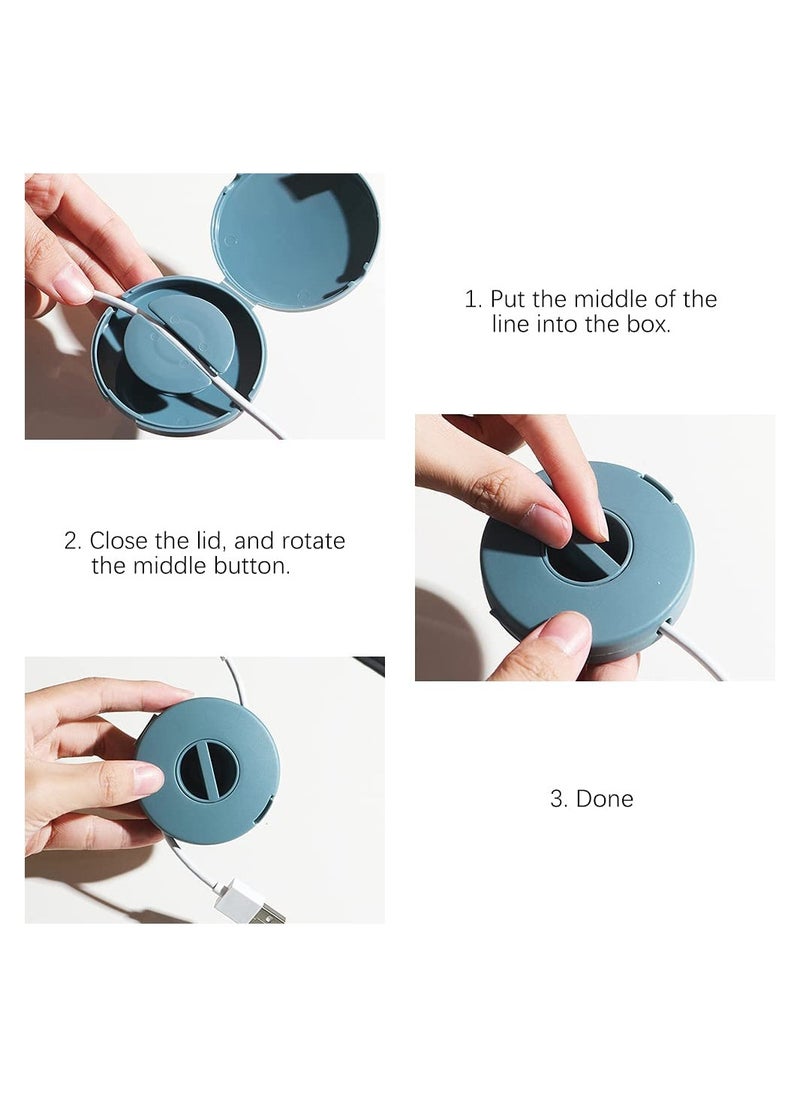 1. Put the middle of the line into the box.

2. Close the lid, and rotate the middle button.

3. Done