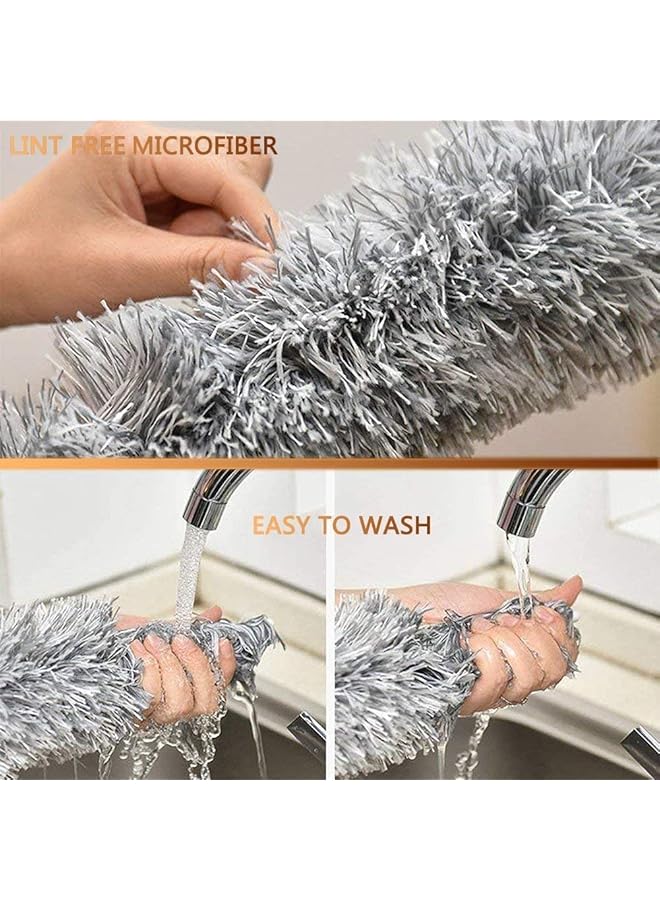 LINT FREE MICROFIBER

EASY TO WASH