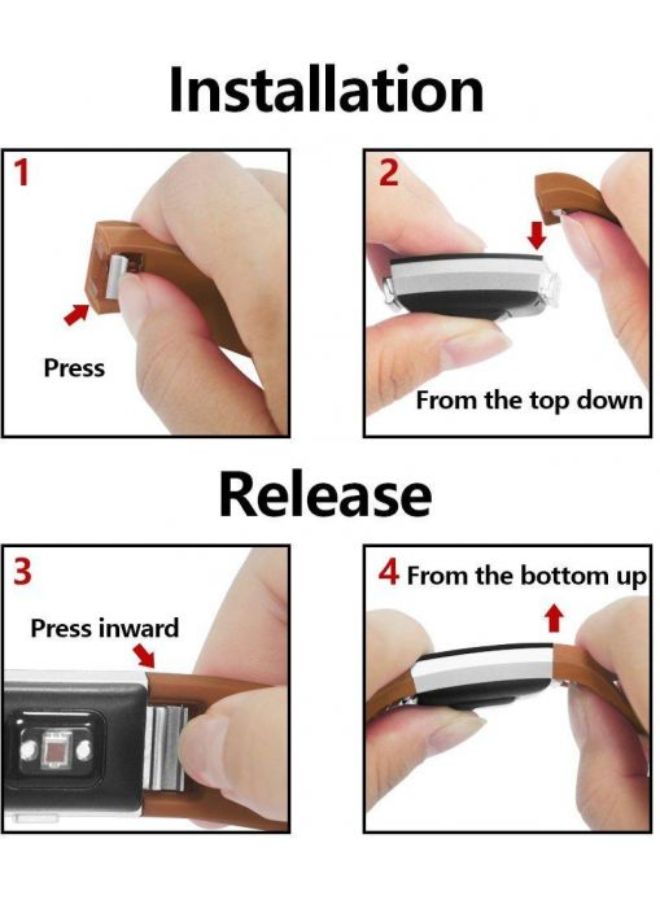 Installation

1

Press

2

From the top down

Release

3

Press inward

4 From the bottom up