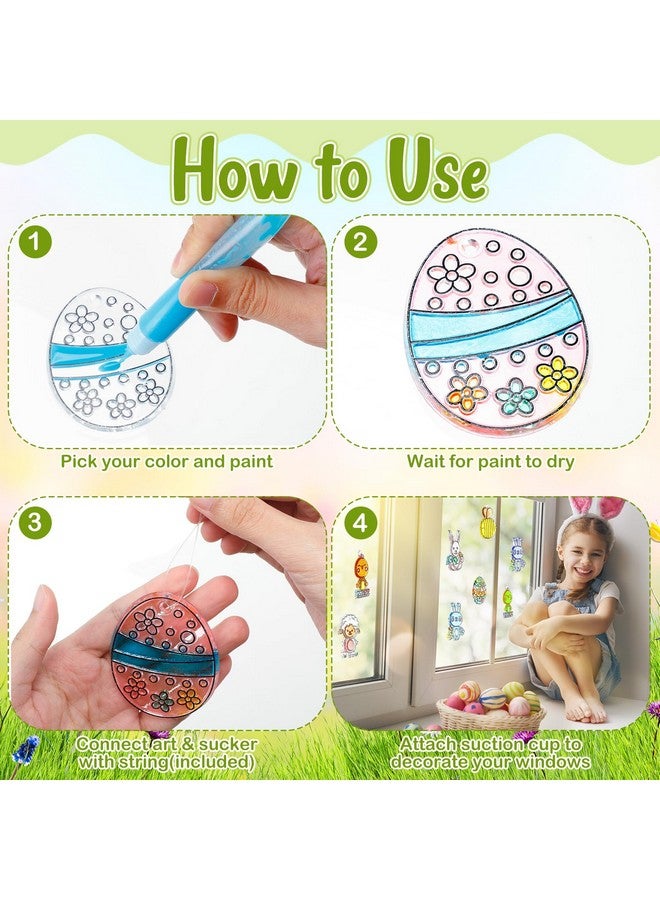 How to Use

1

Pick your color and paint

2

Wait for paint to dry

3

Connect art & sucker with string(included)

4

Attach suction cup to decorate your windows