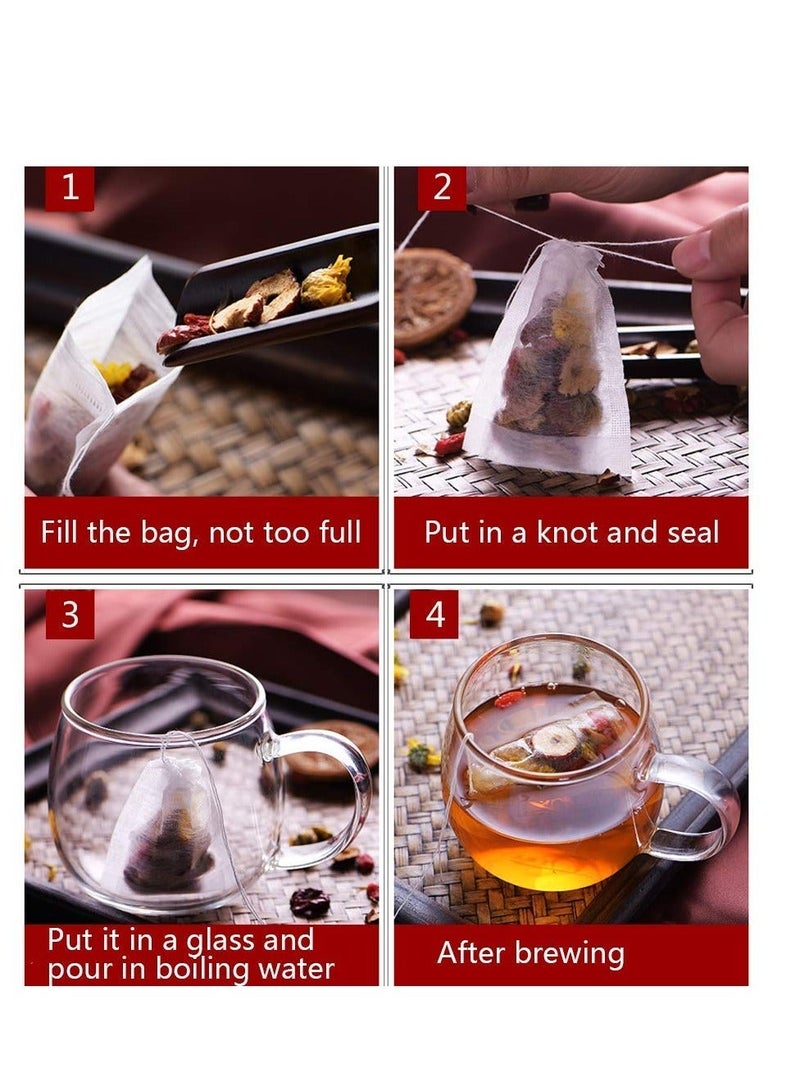 1

Fill the bag, not too full

2

Put in a knot and seal

3

Put it in a glass and pour in boiling water

4

After brewing