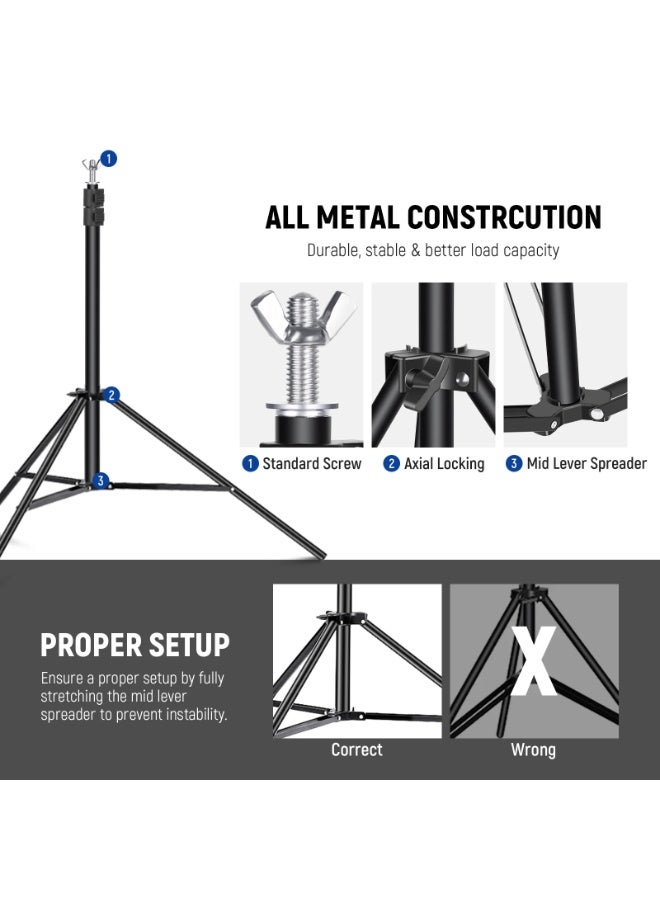 1

2

3

ALL METAL CONSTRCUTION

Durable, stable & better load capacity

1 Standard Screw

2 Axial Locking

3 Mid Lever Spreader

PROPER SETUP

Ensure a proper setup by fully stretching the mid lever spreader to prevent instability.

Correct

X

Wrong