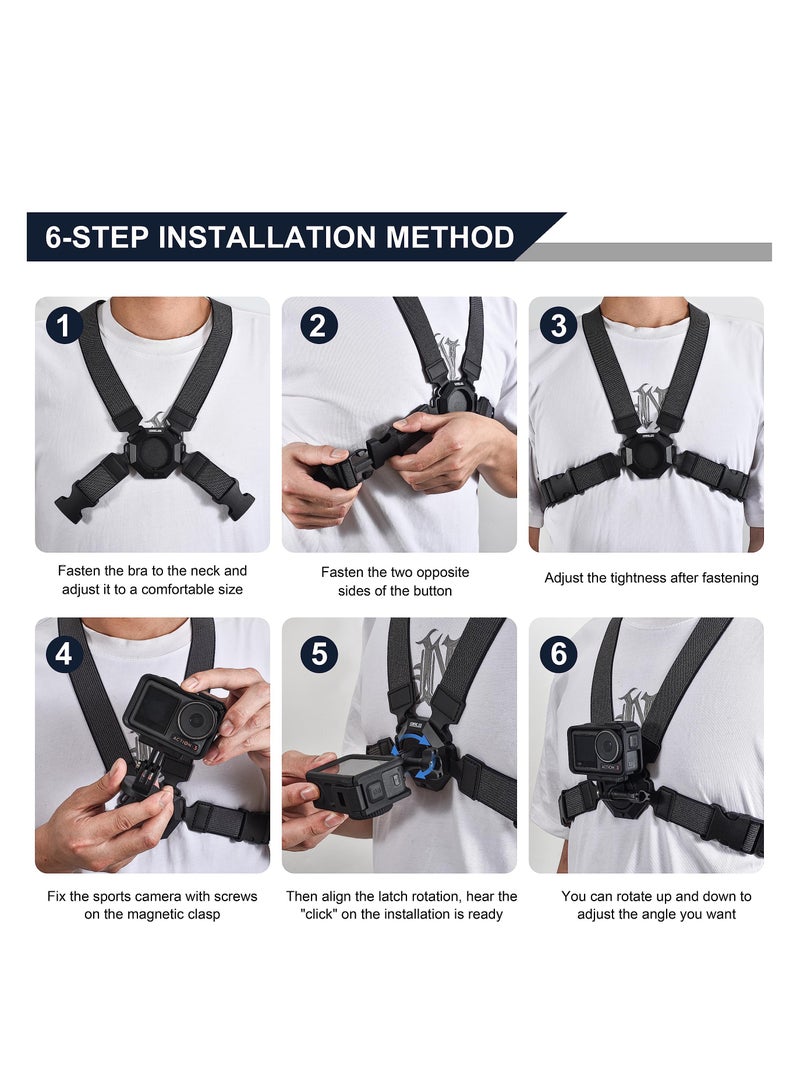 6-STEP INSTALLATION METHOD

1

Fasten the bra to the neck and adjust it to a comfortable size

2

Fasten the two opposite sides of the button

3

Adjust the tightness after fastening

4

Fix the sports camera with screws on the magnetic clasp

5

Then align the latch rotation, hear the "click" on the installation is ready

6

You can rotate up and down to adjust the angle you want